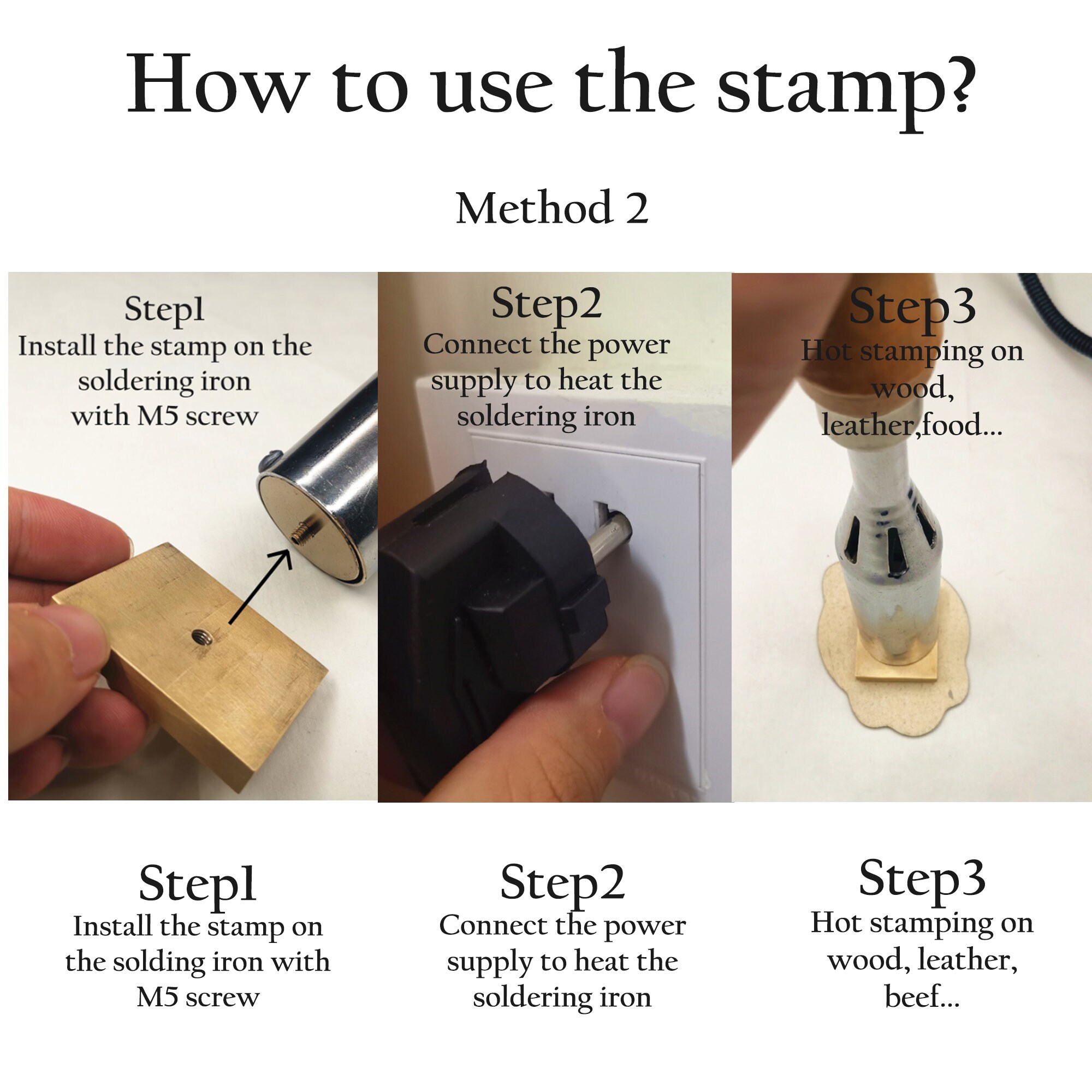 How to use the stamp?

Method 2

Step1
Install the stamp on the soldering iron with M5 screw

Step2
Connect the power supply to heat the soldering iron

Step3
Hot stamping on wood, leather,food...

Step1
Install the stamp on the solding iron with M5 screw

Step2
Connect the power supply to heat the soldering iron

Step3
Hot stamping on wood, leather, beef...