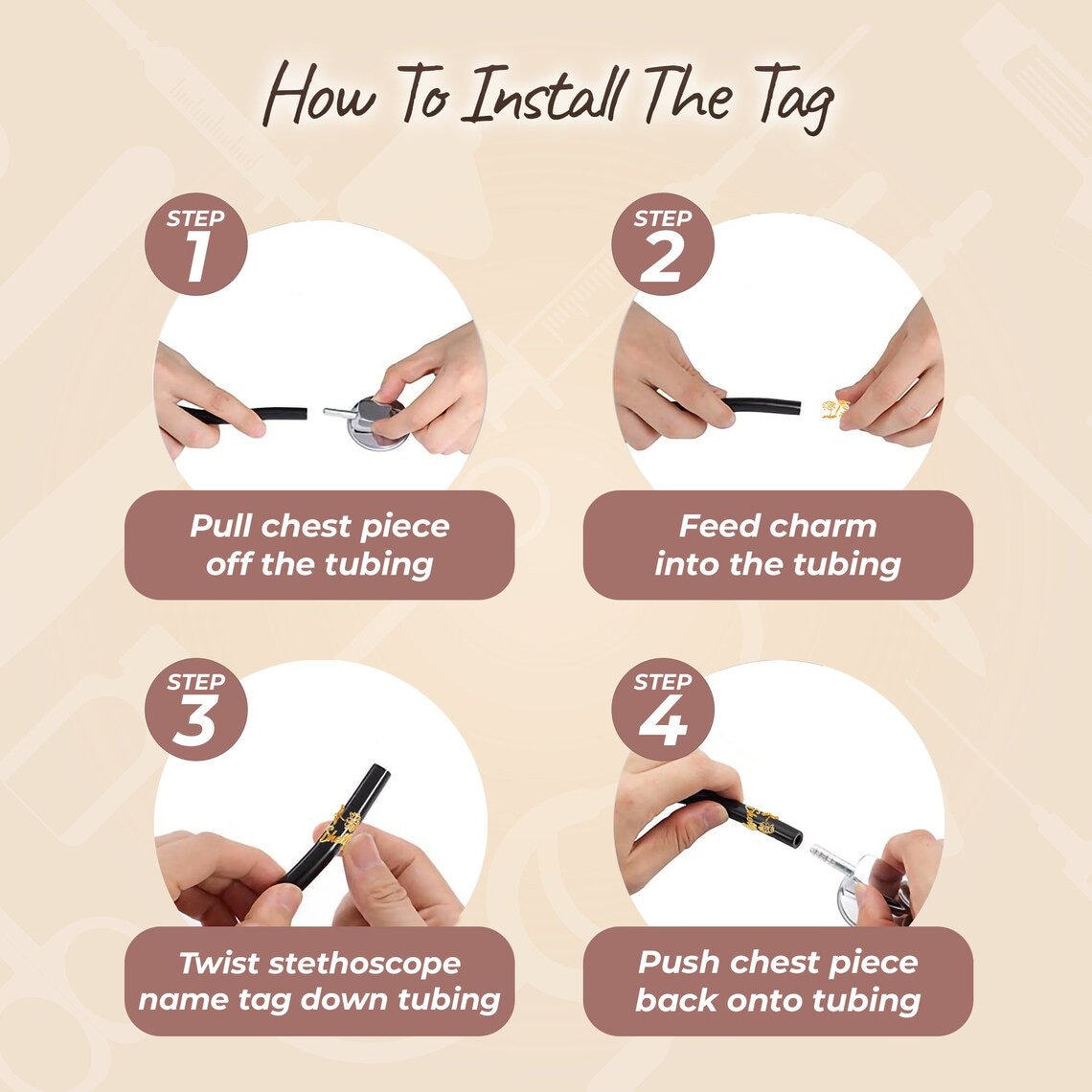 How To Install The Tag

STEP 1

Pull chest piece off the tubing

STEP 2

Feed charm into the tubing

STEP 3

Twist stethoscope name tag down tubing

STEP 4

Push chest piece back onto tubing