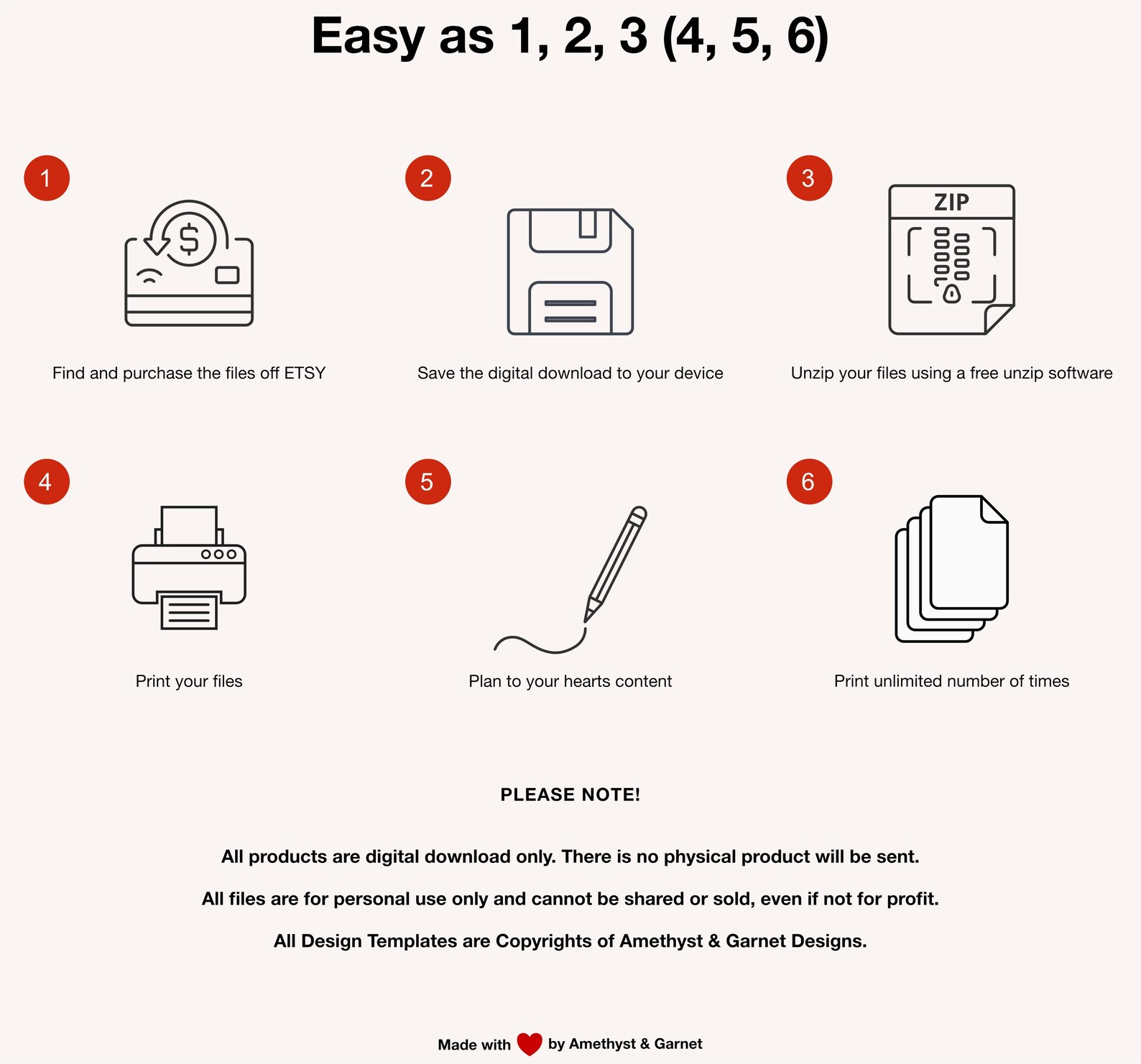 Easy as 1, 2, 3 (4, 5, 6)

1

$

Find and purchase the files off ETSY

2

Save the digital download to your device

3

ZIP

Unzip your files using a free unzip software

4

Print your files

5

Plan to your hearts content

6

Print unlimited number of times

PLEASE NOTE!

All products are digital download only. There is no physical product will be sent.

All files are for personal use only and cannot be shared or sold, even if not for profit.

All Design Templates are Copyrights of Amethyst & Garnet Designs.

Made with by Amethyst & Garnet