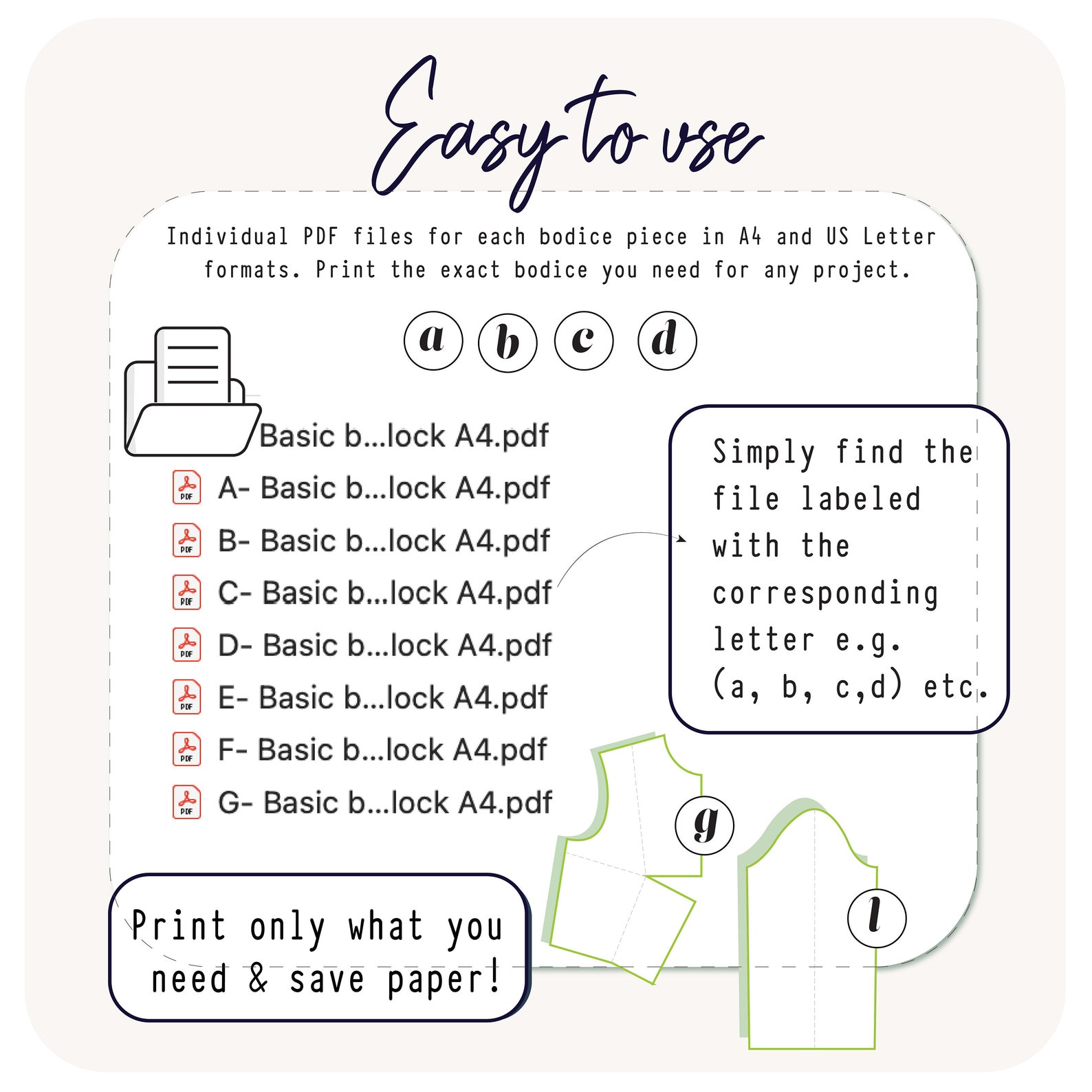 Easy to use

Individual PDF files for each bodice piece in A4 and US Letter formats. Print the exact bodice you need for any project.

a b c d

Basic b...lock A4.pdf
PDF A- Basic b...lock A4.pdf
PDF B- Basic b...lock A4.pdf
PDF C- Basic b...lock A4.pdf
PDF D- Basic b...lock A4.pdf
PDF E- Basic b...lock A4.pdf
PDF F- Basic b...lock A4.pdf
PDF G- Basic b...lock A4.pdf

Simply find the file labeled with the corresponding letter e.g. (a, b, c,d) etc.

g

l

Print only what you need & save paper!