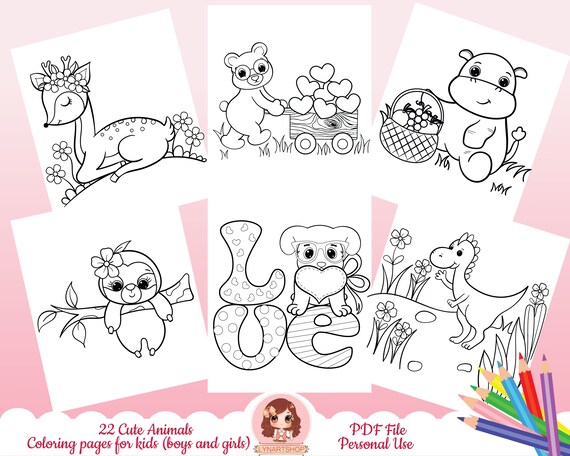 L
ve

22 Cute Animals
Coloring pages for kids (boys and girls)

LYNARTSHOP

PDF File
Personal Use