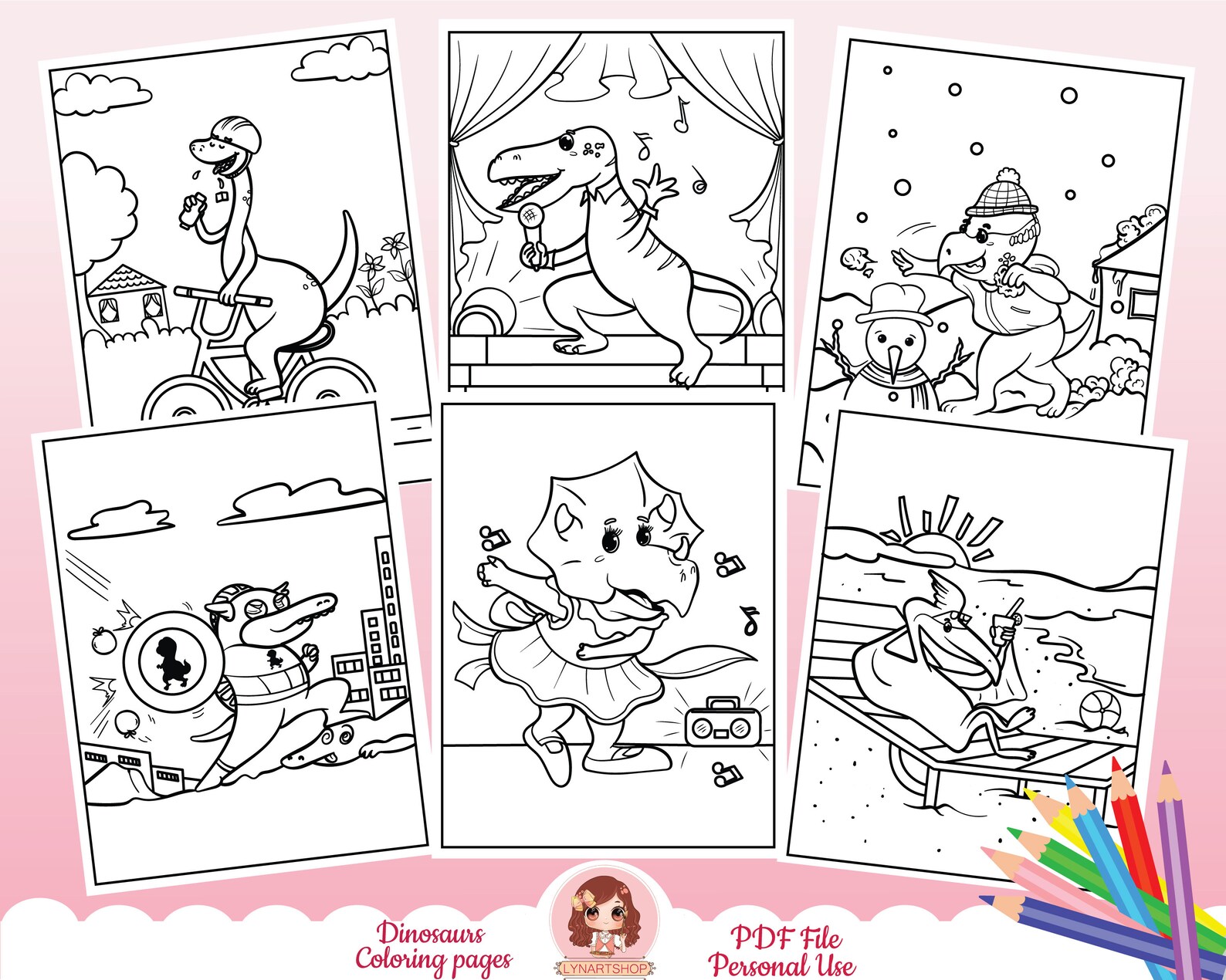 Dinosaurs
Coloring pages

LYNARTSHOP

PDF File
Personal Use