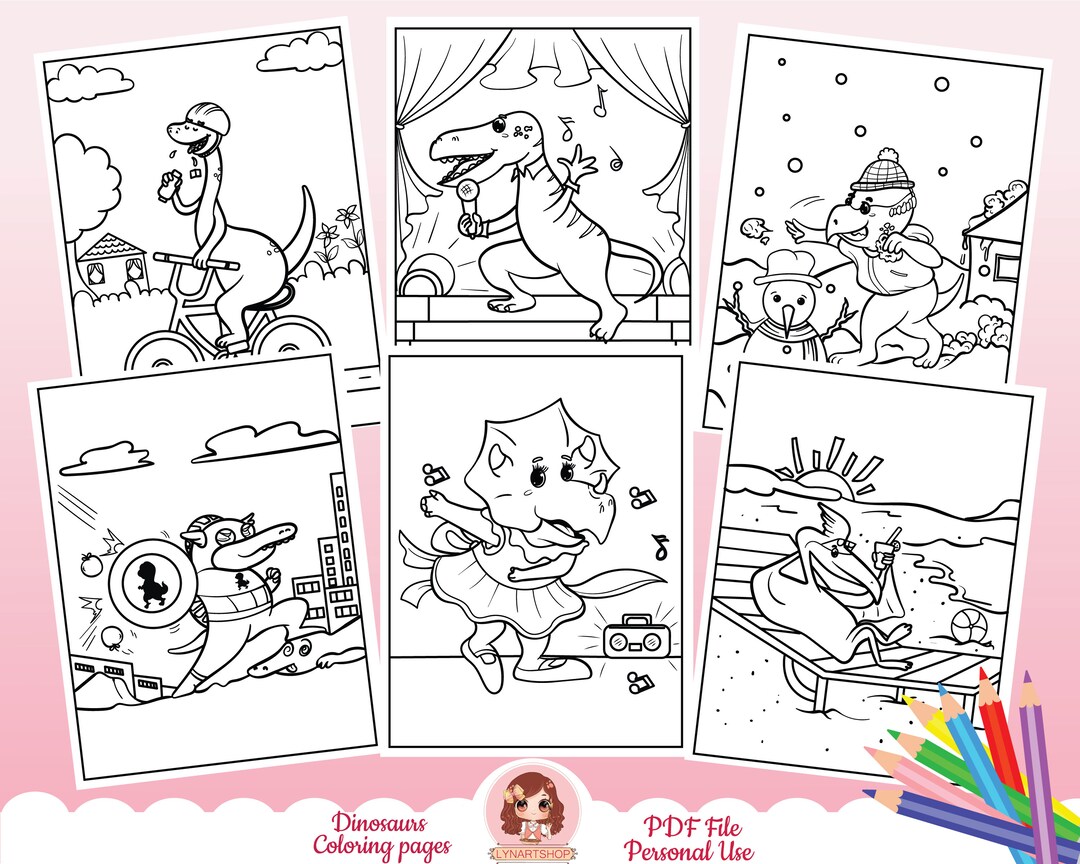 Dinosaurs Coloring pages

LYNARTSHOP

PDF File Personal Use