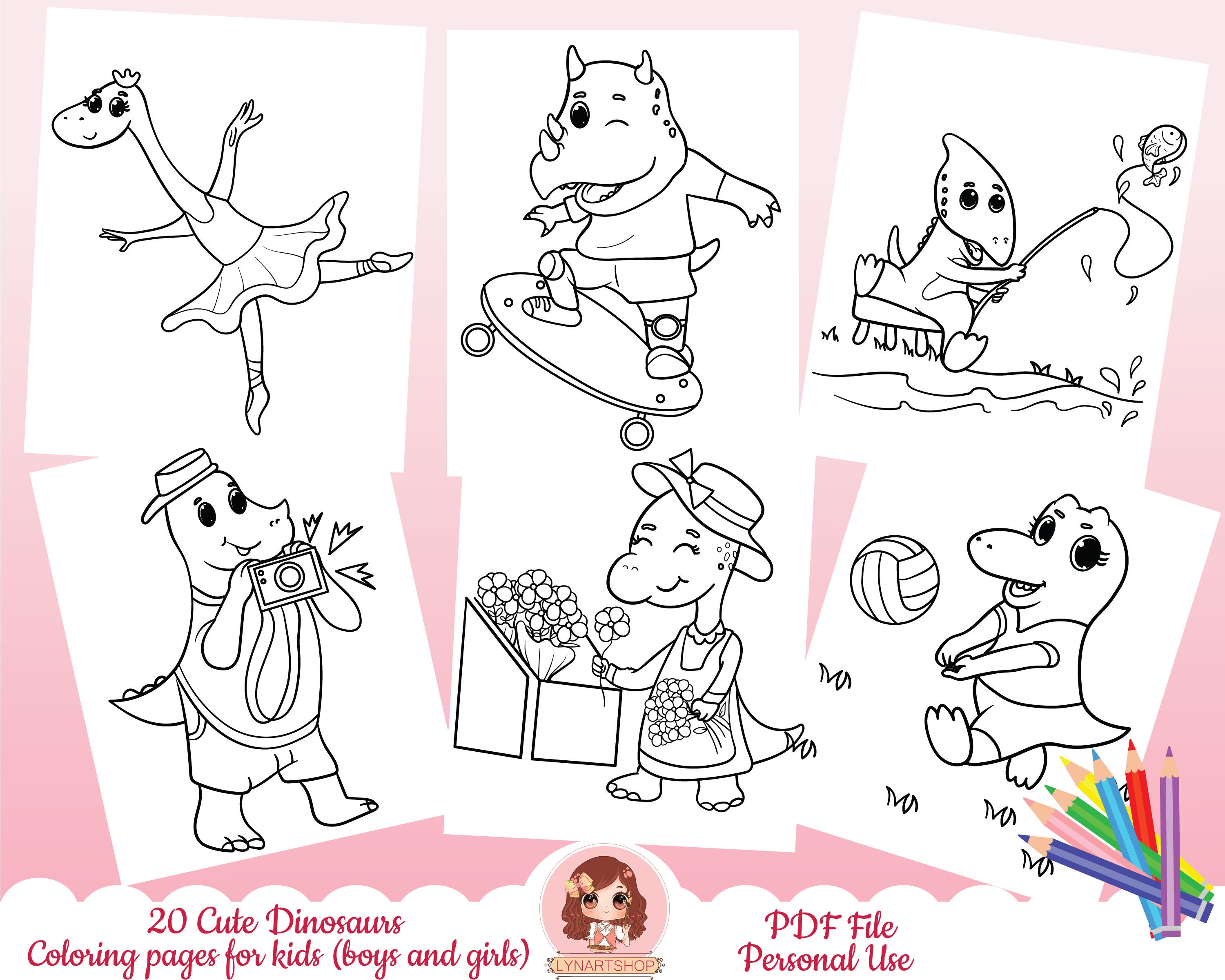 20 Cute Dinosaurs
Coloring pages for kids (boys and girls)

LYNARTSHOP

PDF File
Personal Use