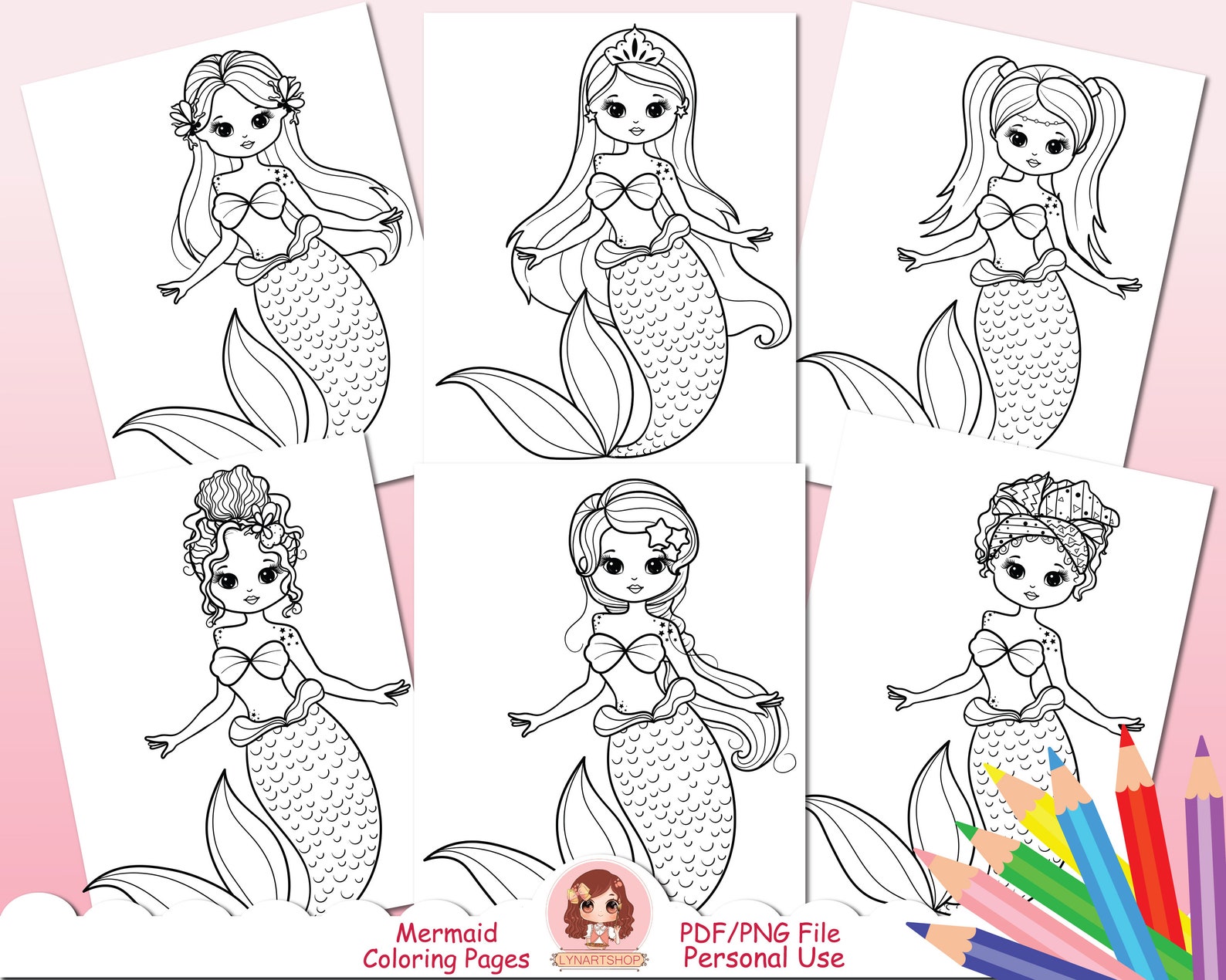 Mermaid
Coloring Pages

LYNARTSHOP

PDF/PNG File
Personal Use