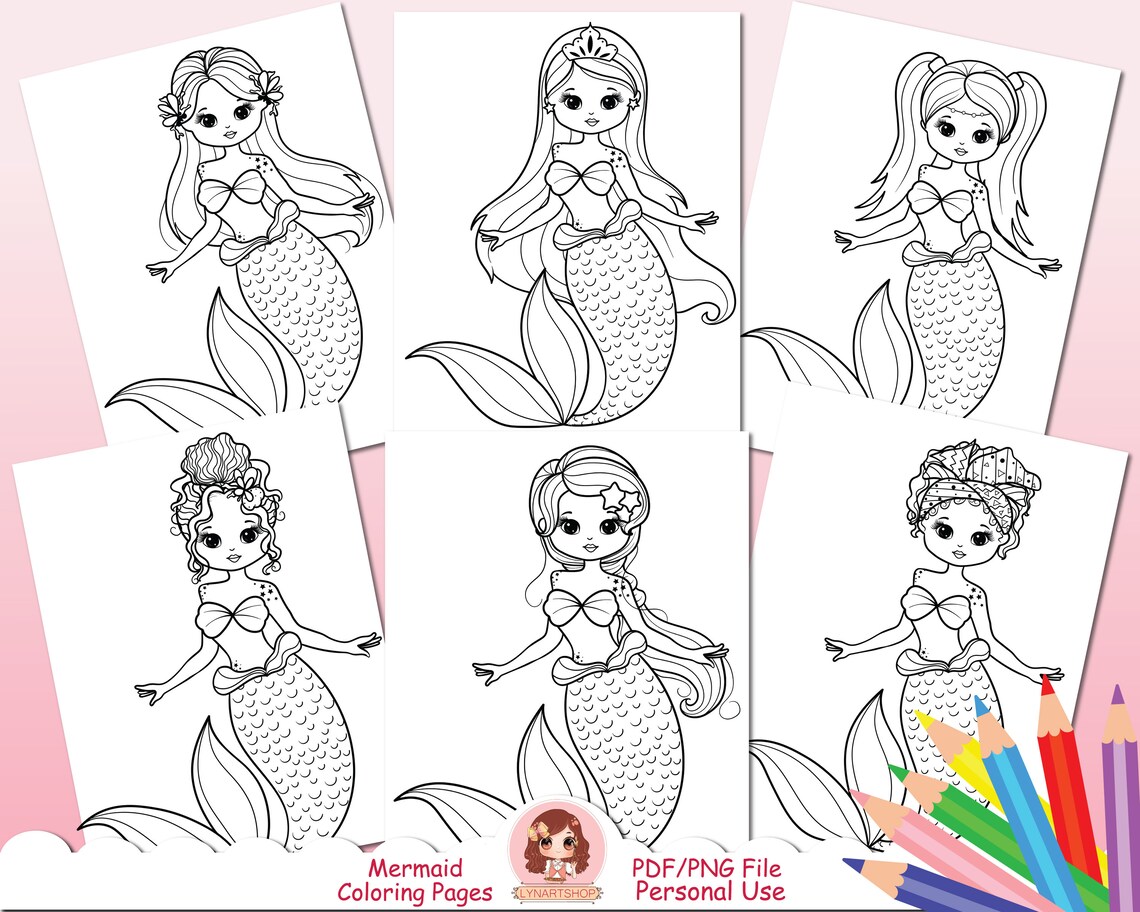 Mermaid
Coloring Pages

LYNARTSHOP

PDF/PNG File
Personal Use