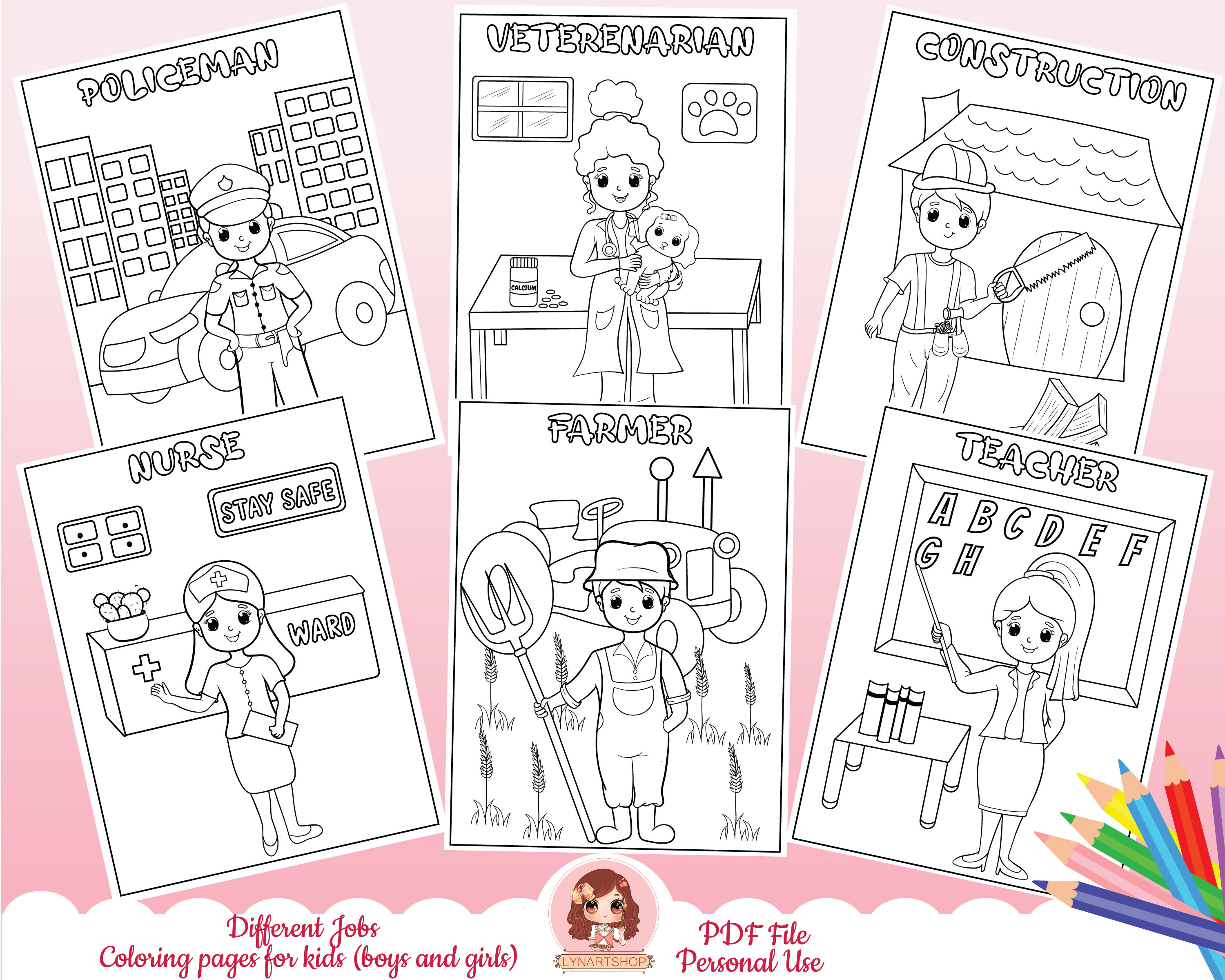 POLICEMAN

VETERENARIAN

CALCIUM

CONSTRUCTION

NURSE

STAY SAFE

WARD

FARMER

TEACHER

A B C D E F G H

Different Jobs
Coloring pages for kids (boys and girls)

LYNARTSHOP

PDF File
Personal Use