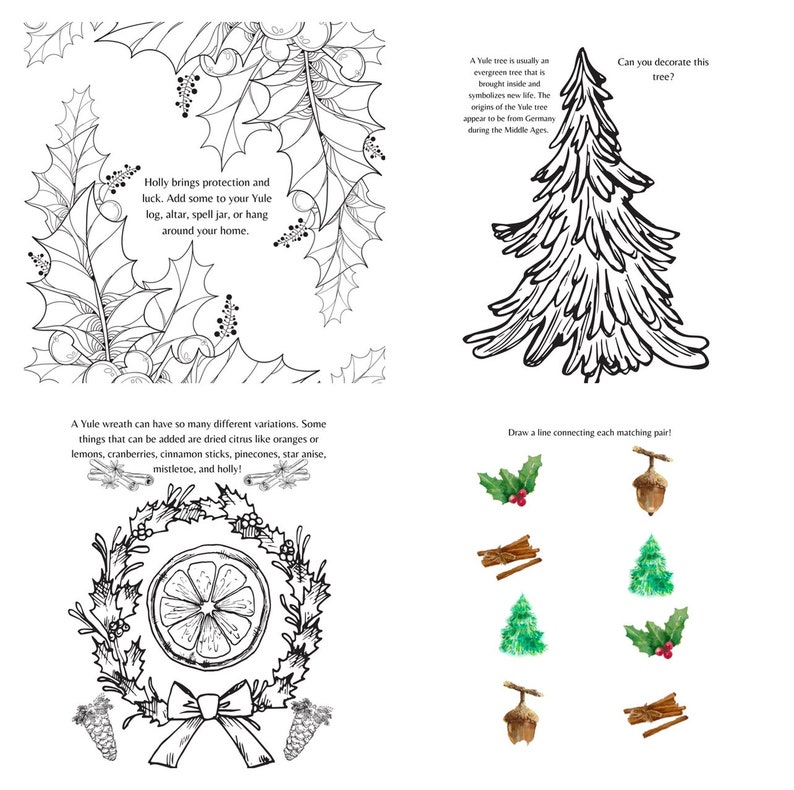 Holly brings protection and luck. Add some to your Yule log, altar, spell jar, or hang around your home.

A Yule tree is usually an evergreen tree that is brought inside and symbolizes new life. The origins of the Yule tree appear to be from Germany during the Middle Ages.

Can you decorate this tree?

A Yule wreath can have so many different variations. Some things that can be added are dried citrus like oranges or lemons, cranberries, cinnamon sticks, pinecones, star anise, mistletoe, and holly!

Draw a line connecting each matching pair!