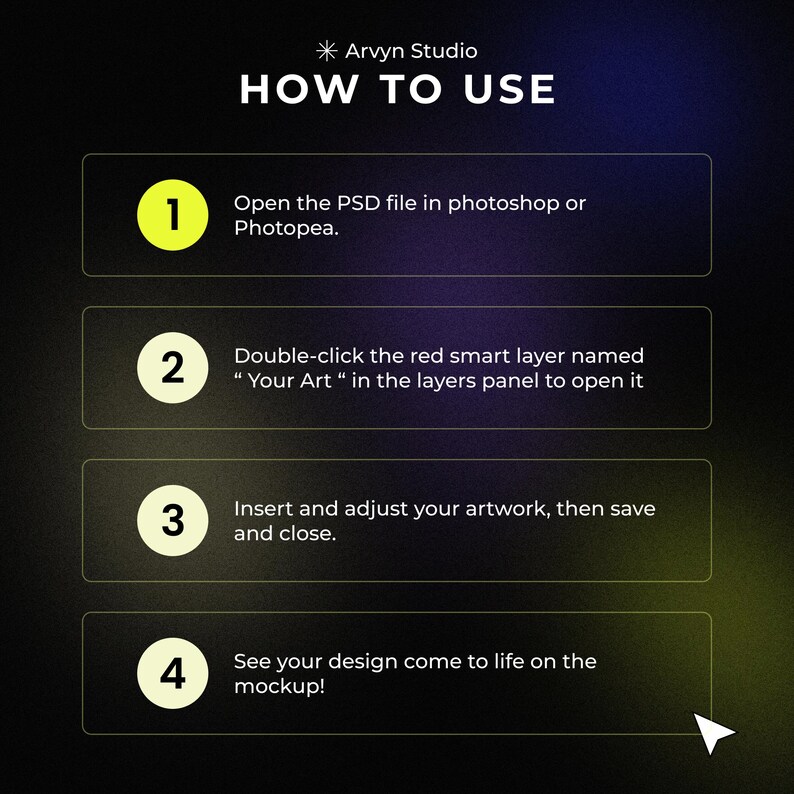 Arvyn Studio
HOW TO USE

1

Open the PSD file in photoshop or Photopea.

2

Double-click the red smart layer named “ Your Art “ in the layers panel to open it

3

Insert and adjust your artwork, then save and close.

4

See your design come to life on the mockup!