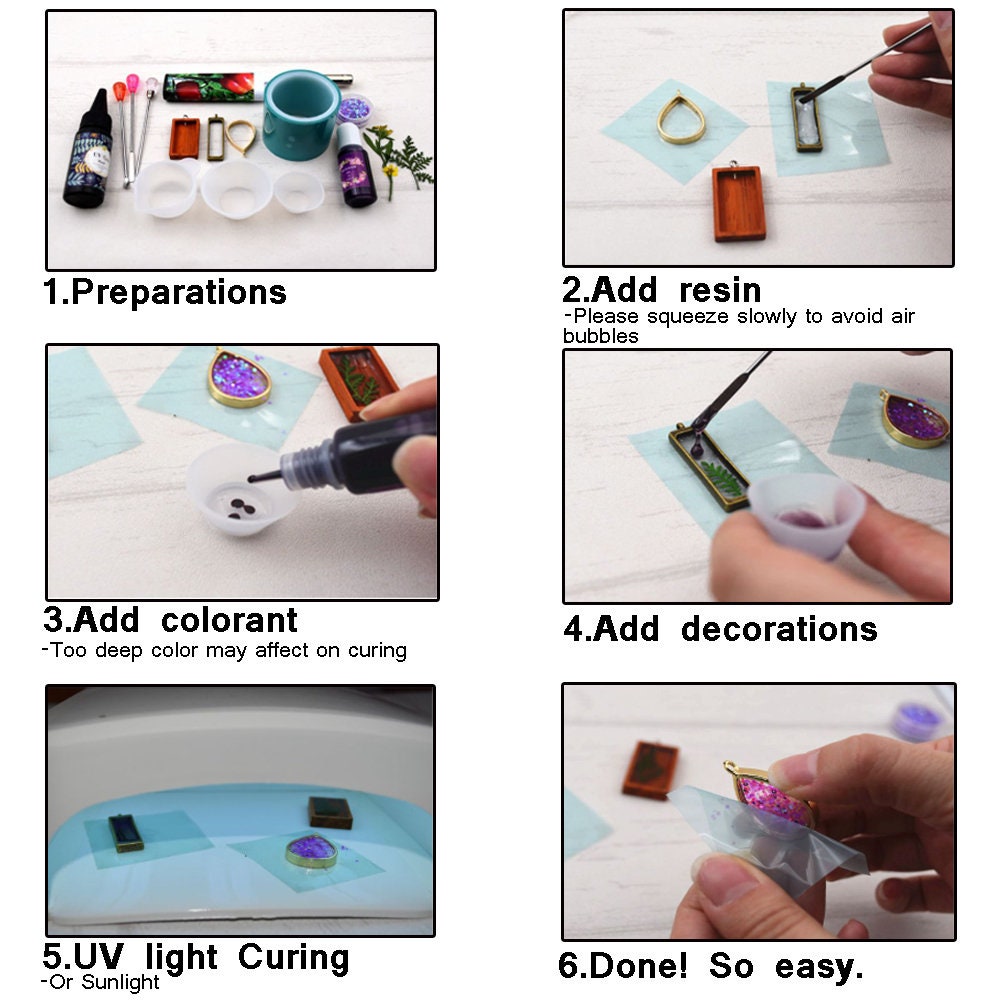 1.Preparations

2.Add resin
-Please squeeze slowly to avoid air bubbles

3.Add colorant
-Too deep color may affect on curing

4.Add decorations

5.UV light Curing
-Or Sunlight

6.Done! So easy.