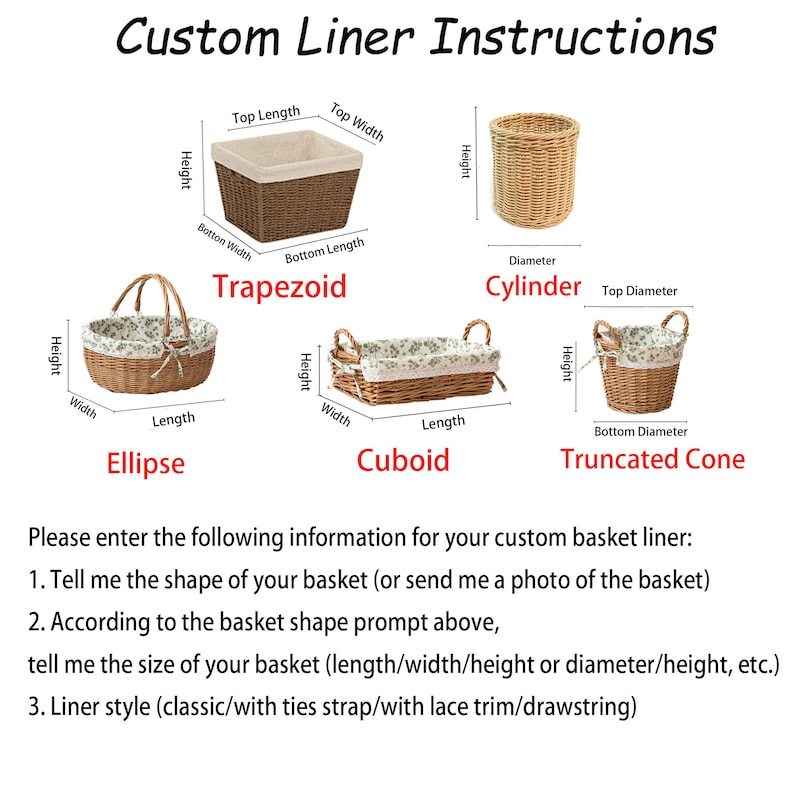 Custom Liner Instructions

Top Length
Top Width
Height
Botton Width
Bottom Length
Trapezoid

Height
Diameter
Cylinder

Height
Width
Length
Ellipse

Height
Width
Length
Cuboid

Top Diameter
Height
Bottom Diameter
Truncated Cone

Please enter the following information for your custom basket liner:
1. Tell me the shape of your basket (or send me a photo of the basket)
2. According to the basket shape prompt above,
tell me the size of your basket (length/width/height or diameter/height, etc.)
3. Liner style (classic/with ties strap/with lace trim/drawstring)