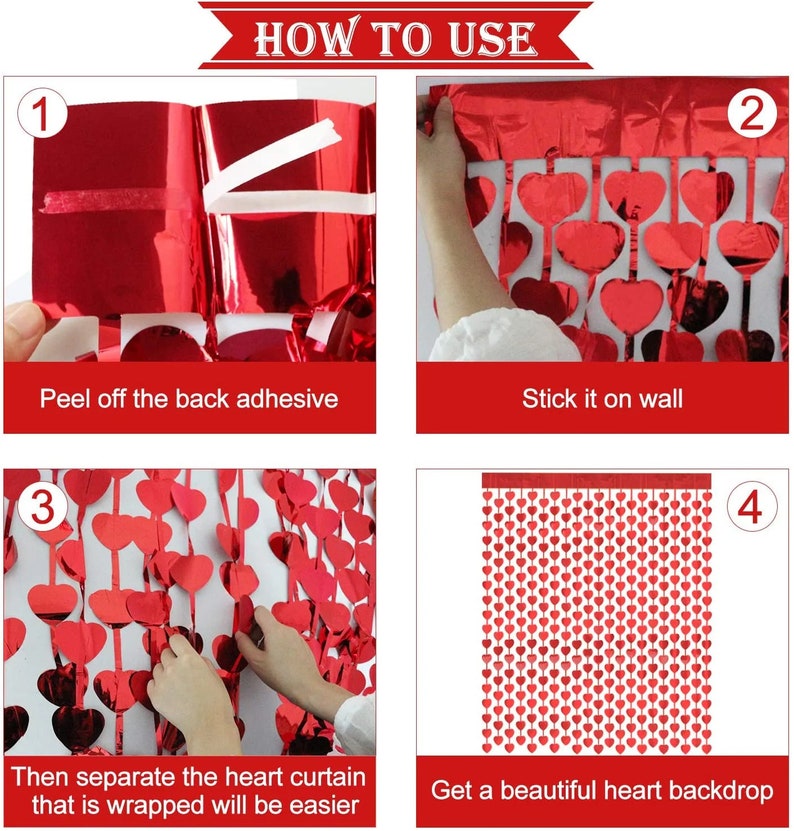 HOW TO USE

1

Peel off the back adhesive

2

Stick it on wall

3

Then separate the heart curtain that is wrapped will be easier

4

Get a beautiful heart backdrop