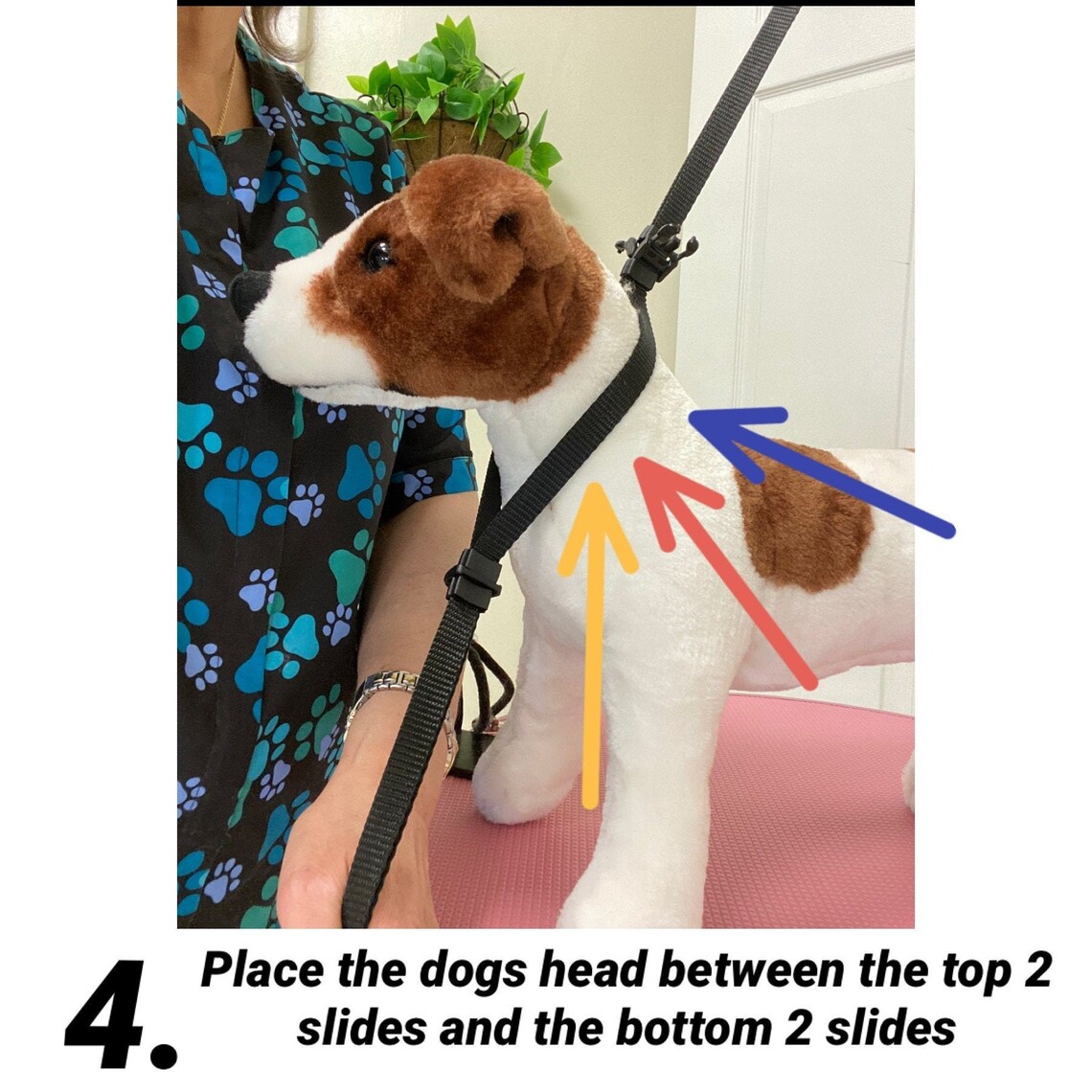 4. Place the dogs head between the top 2 slides and the bottom 2 slides