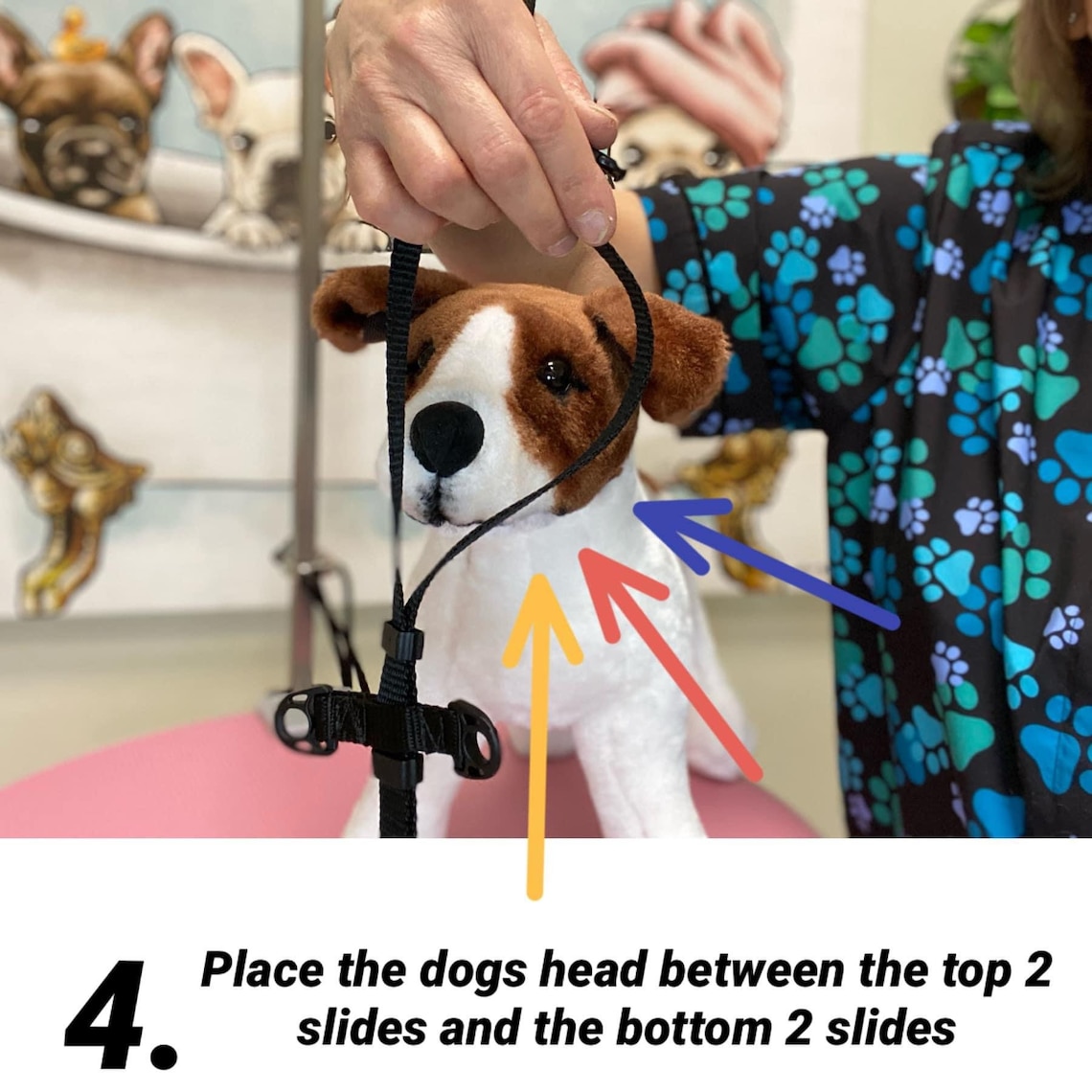 4. Place the dogs head between the top 2 slides and the bottom 2 slides