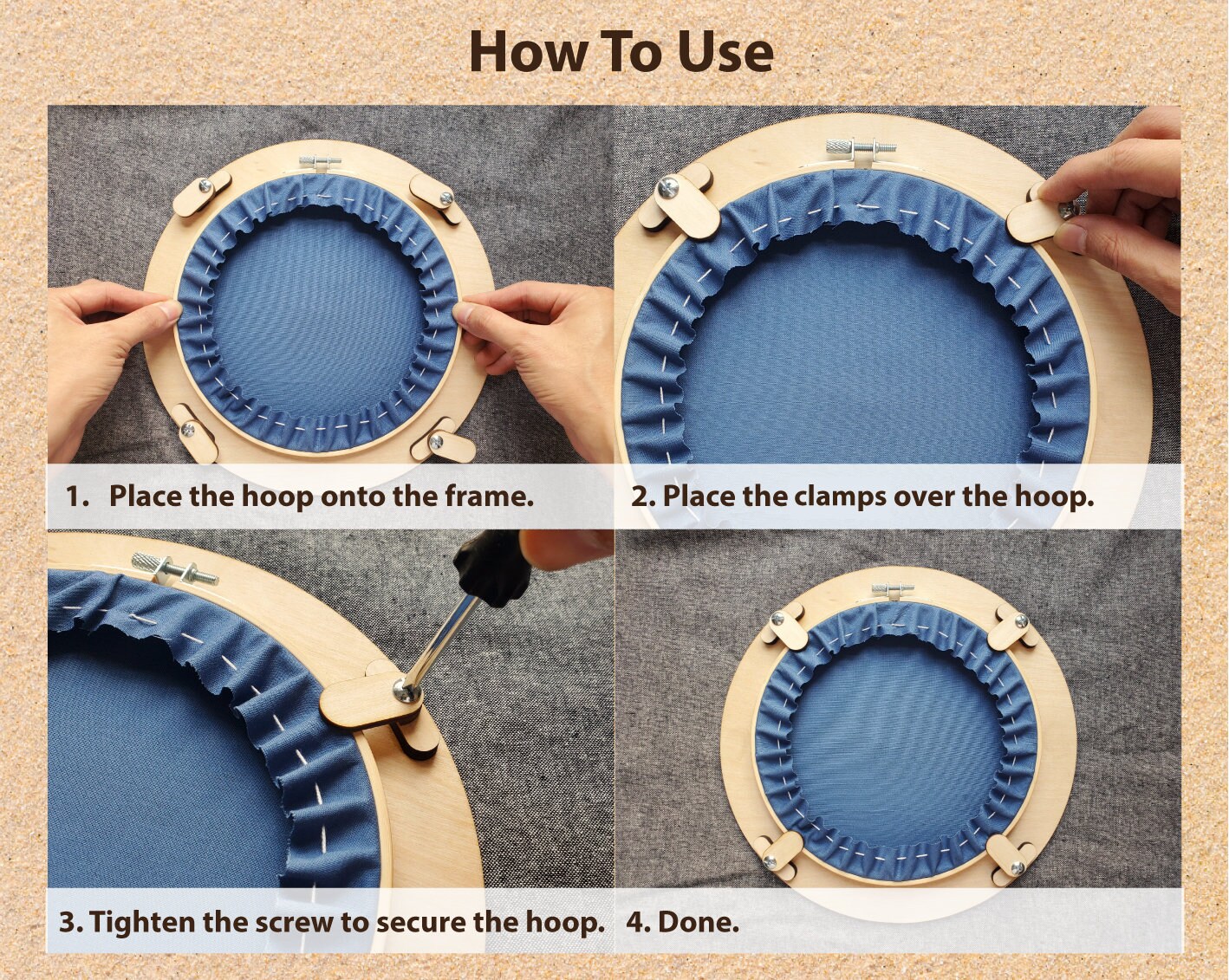 How To Use

1. Place the hoop onto the frame.

2. Place the clamps over the hoop.

3. Tighten the screw to secure the hoop.

4. Done.