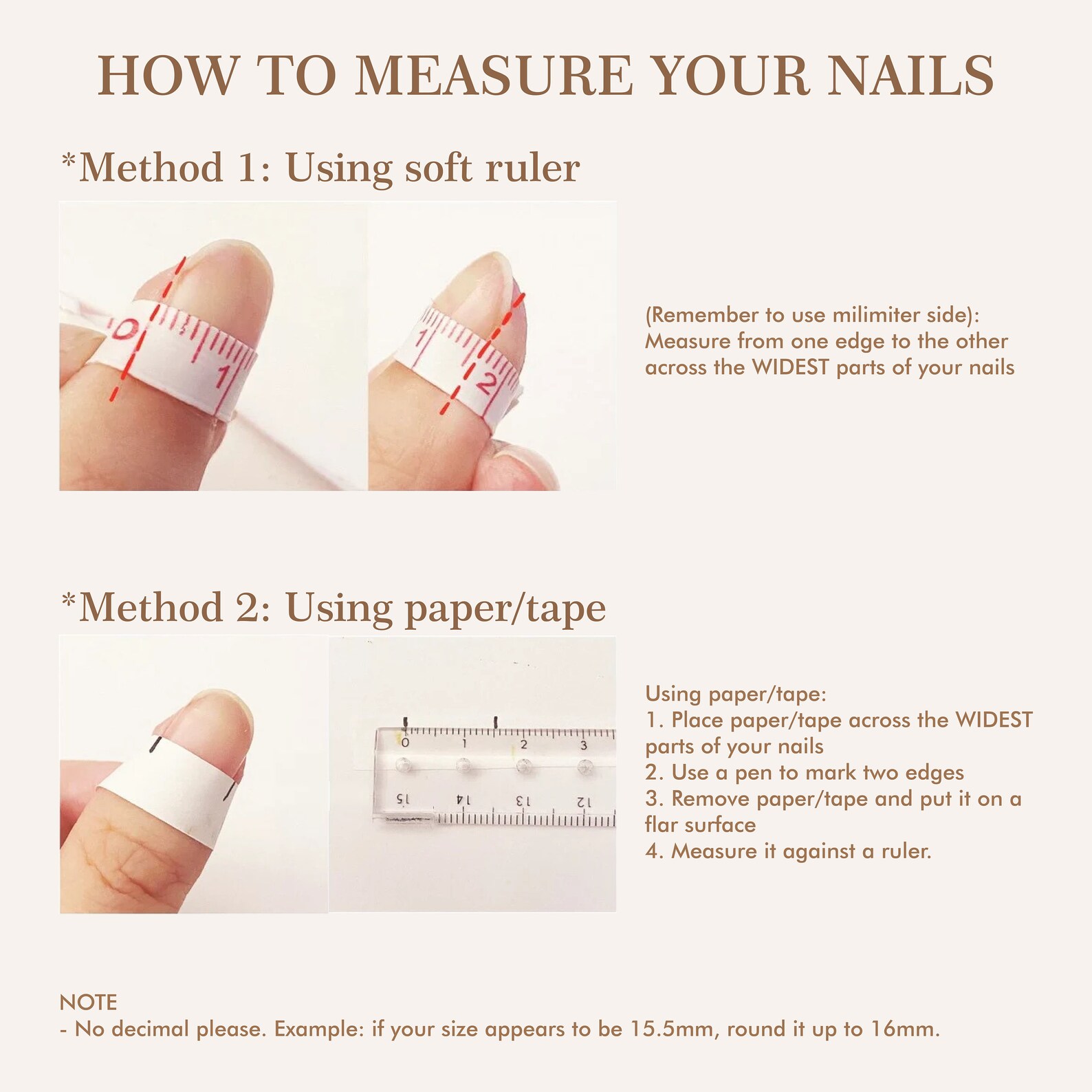 HOW TO MEASURE YOUR NAILS

*Method 1: Using soft ruler

0 1

1 2

(Remember to use milimiter side): Measure from one edge to the other across the WIDEST parts of your nails

*Method 2: Using paper/tape

0 1 2 3

15 14 13 12

Using paper/tape:
1. Place paper/tape across the WIDEST parts of your nails
2. Use a pen to mark two edges
3. Remove paper/tape and put it on a flar surface
4. Measure it against a ruler.

NOTE
- No decimal please. Example: if your size appears to be 15.5mm, round it up to 16mm.