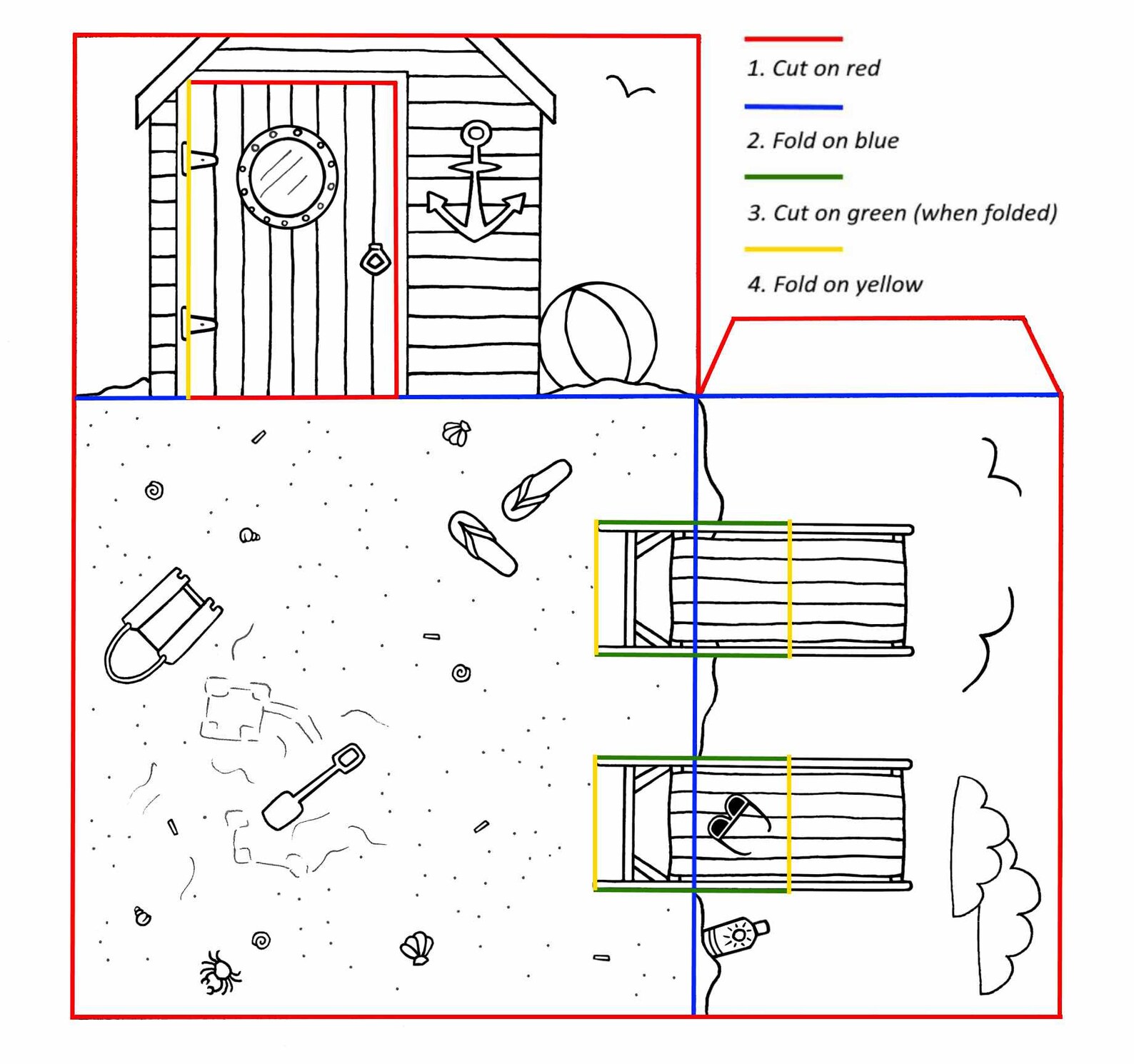 1. Cut on red

2. Fold on blue

3. Cut on green (when folded)

4. Fold on yellow