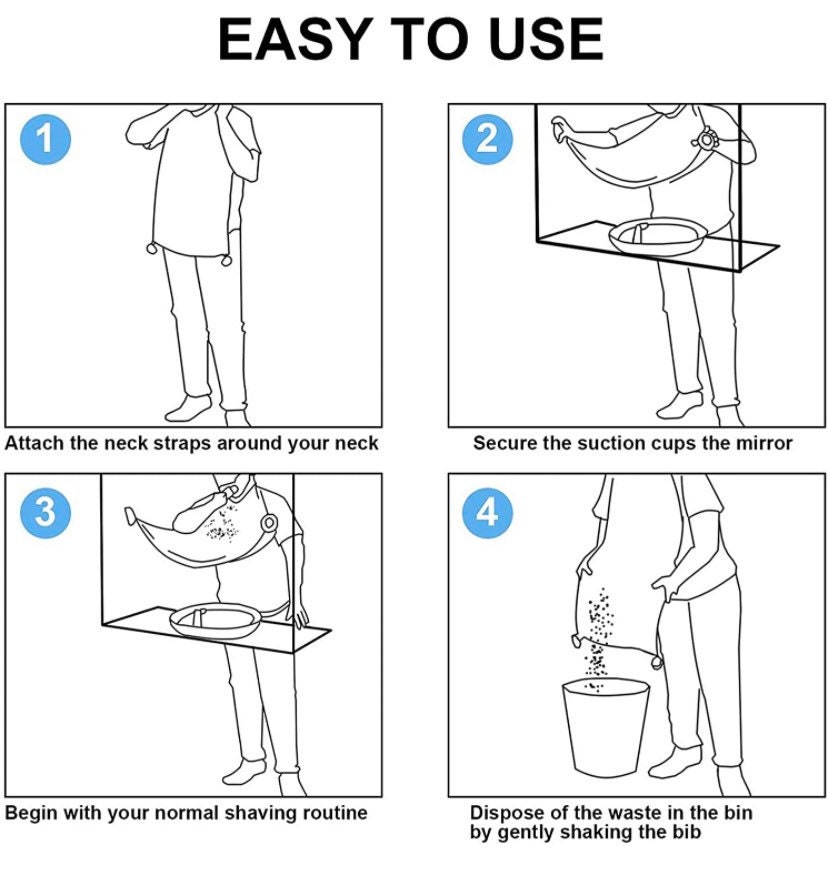 EASY TO USE

1

Attach the neck straps around your neck

2

Secure the suction cups the mirror

3

Begin with your normal shaving routine

4

Dispose of the waste in the bin by gently shaking the bib