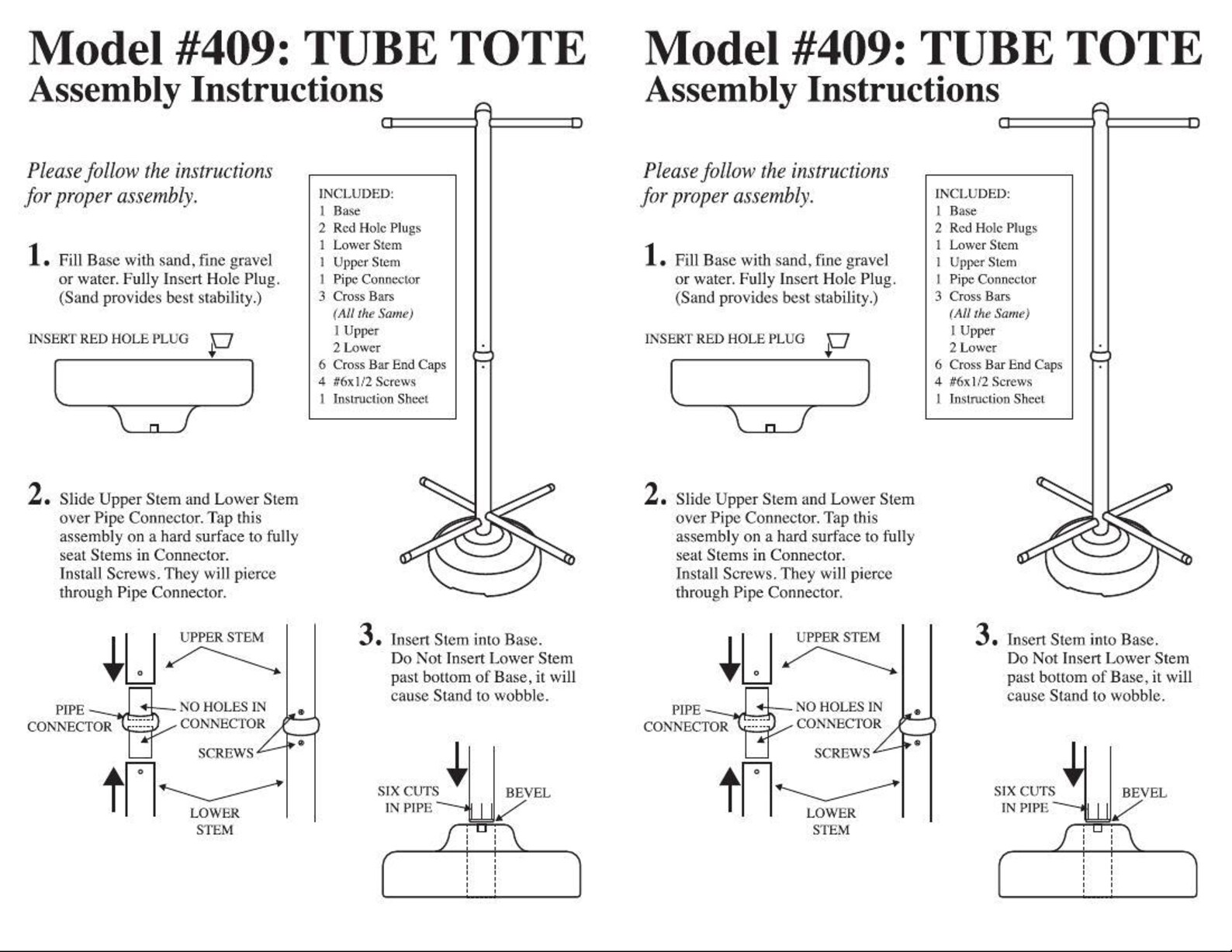 Model #409: TUBE TOTE
Assembly Instructions

Please follow the instructions for proper assembly.

INCLUDED:
1 Base
2 Red Hole Plugs
1 Lower Stem
1 Upper Stem
1 Pipe Connector
3 Cross Bars
(All the Same)
1 Upper
2 Lower
6 Cross Bar End Caps
4 #6x1/2 Screws
1 Instruction Sheet

1. Fill Base with sand, fine gravel or water. Fully Insert Hole Plug. (Sand provides best stability.)

INSERT RED HOLE PLUG

2. Slide Upper Stem and Lower Stem over Pipe Connector. Tap this assembly on a hard surface to fully seat Stems in Connector. Install Screws. They will pierce through Pipe Connector.

UPPER STEM
PIPE CONNECTOR
NO HOLES IN CONNECTOR
SCREWS
LOWER STEM

3. Insert Stem into Base. Do Not Insert Lower Stem past bottom of Base, it will cause Stand to wobble.

SIX CUTS IN PIPE
BEVEL

Model #409: TUBE TOTE
Assembly Instructions

Please follow the instructions for proper assembly.

INCLUDED:
1 Base
2 Red Hole Plugs
1 Lower Stem
1 Upper Stem
1 Pipe Connector
3 Cross Bars
(All the Same)
1 Upper
2 Lower
6 Cross Bar End Caps
4 #6x1/2 Screws
1 Instruction Sheet

1. Fill Base with sand, fine gravel or water. Fully Insert Hole Plug. (Sand provides best stability.)

INSERT RED HOLE PLUG

2. Slide Upper Stem and Lower Stem over Pipe Connector. Tap this assembly on a hard surface to fully seat Stems in Connector. Install Screws. They will pierce through Pipe Connector.

UPPER STEM
PIPE CONNECTOR
NO HOLES IN CONNECTOR
SCREWS
LOWER STEM

3. Insert Stem into Base. Do Not Insert Lower Stem past bottom of Base, it will cause Stand to wobble.

SIX CUTS IN PIPE
BEVEL