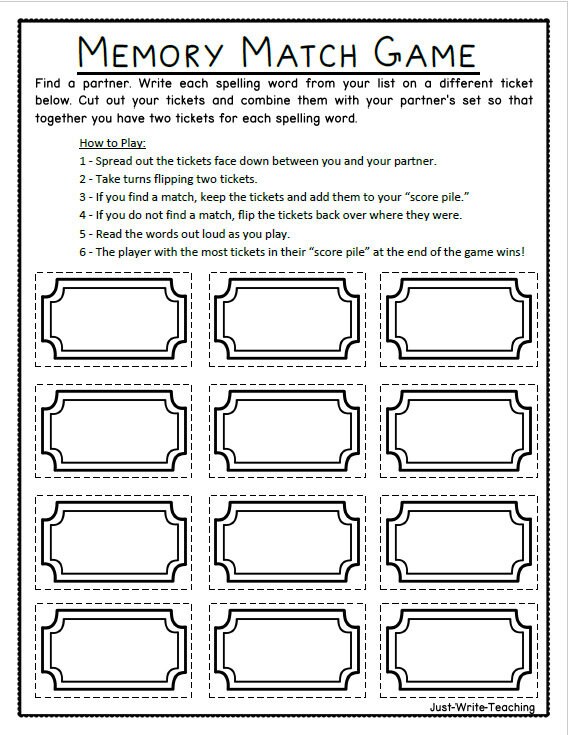 MEMORY MATCH GAME

Find a partner. Write each spelling word from your list on a different ticket below. Cut out your tickets and combine them with your partner's set so that together you have two tickets for each spelling word.

How to Play:
1 - Spread out the tickets face down between you and your partner.
2 - Take turns flipping two tickets.
3 - If you find a match, keep the tickets and add them to your "score pile."
4 - If you do not find a match, flip the tickets back over where they were.
5 - Read the words out loud as you play.
6 - The player with the most tickets in their "score pile" at the end of the game wins!

Just-Write-Teaching