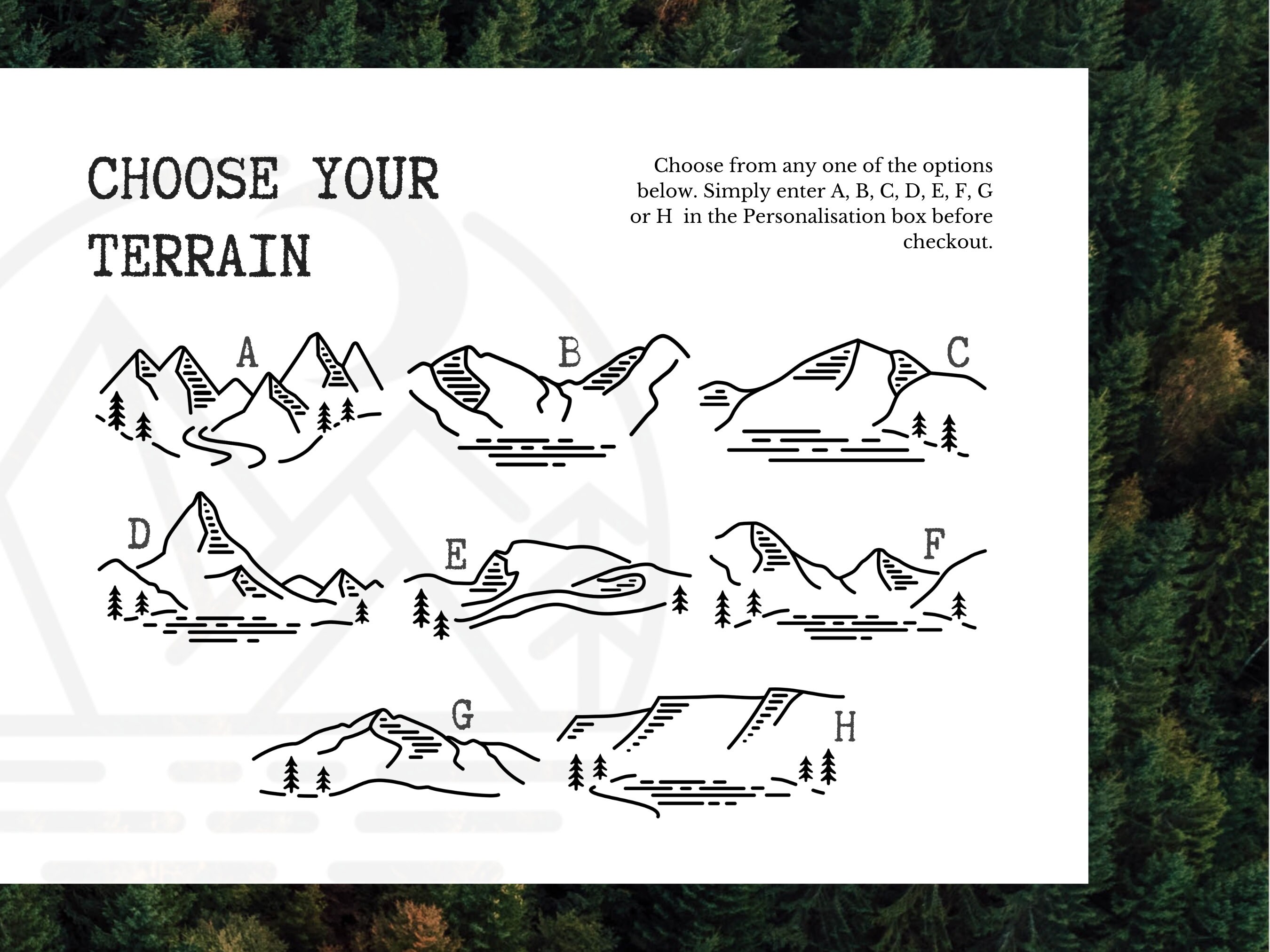 CHOOSE YOUR TERRAIN

Choose from any one of the options below. Simply enter A, B, C, D, E, F, G or H in the Personalisation box before checkout.

A

B

C

D

E

F

G

H