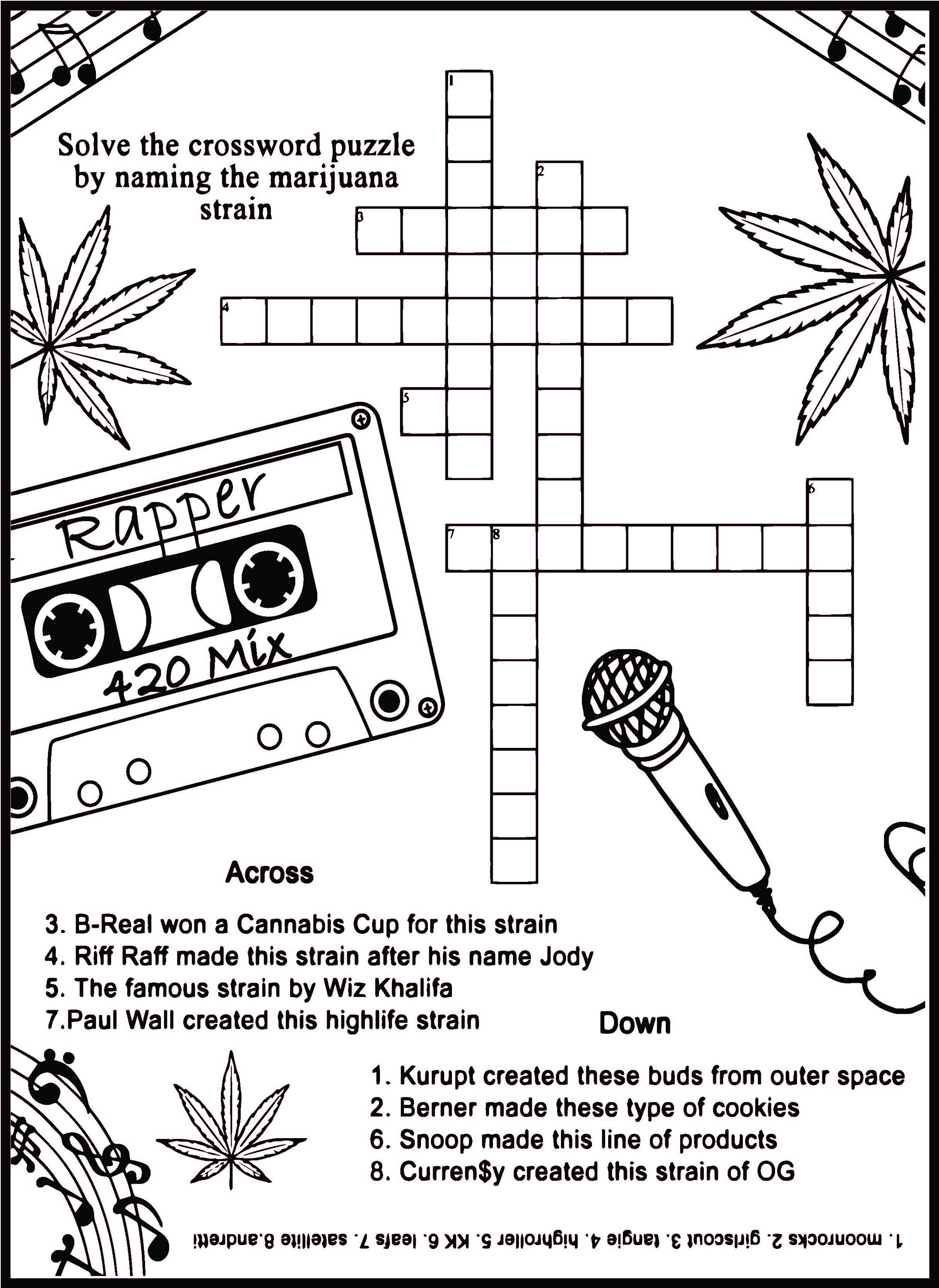 Solve the crossword puzzle by naming the marijuana strain

1
2
3
4
5
6
7
8

Rapper

420 Mix

Across

3. B-Real won a Cannabis Cup for this strain
4. Riff Raff made this strain after his name Jody
5. The famous strain by Wiz Khalifa
7.Paul Wall created this highlife strain

Down

1. Kurupt created these buds from outer space
2. Berner made these type of cookies
6. Snoop made this line of products
8. Curren$y created this strain of OG

1. moonrocks 2. girlscout 3. tangie 4. highroller 5. KK 6. leafs 7. satellite 8.andretti