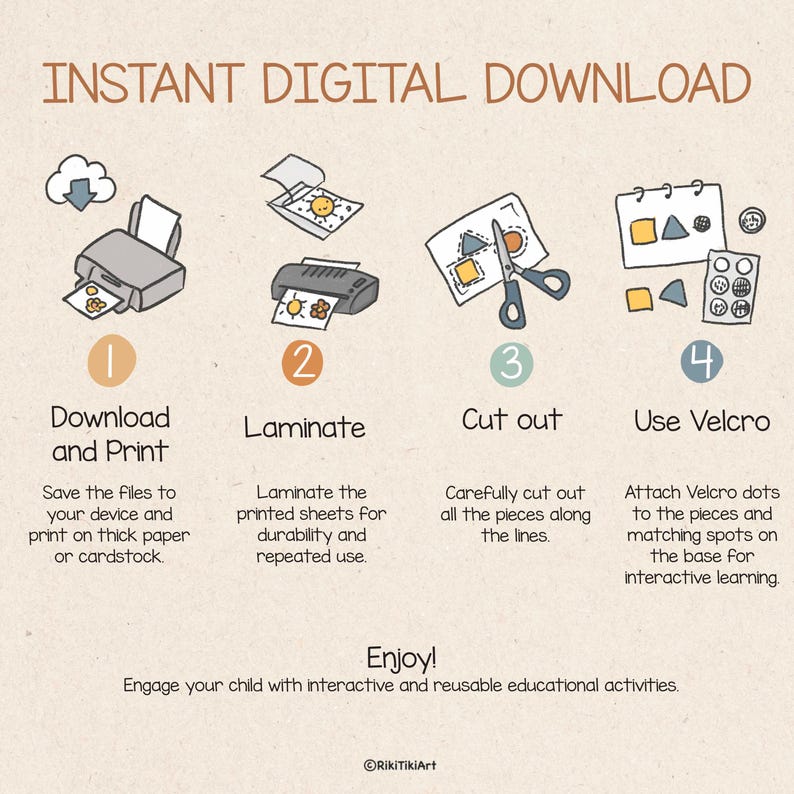 INSTANT DIGITAL DOWNLOAD

1

Download and Print

Save the files to your device and print on thick paper or cardstock.

2

Laminate

Laminate the printed sheets for durability and repeated use.

3

Cut out

Carefully cut out all the pieces along the lines.

4

Use Velcro

Attach Velcro dots to the pieces and matching spots on the base for interactive learning.

Enjoy!

Engage your child with interactive and reusable educational activities.

©RikiTikiArt