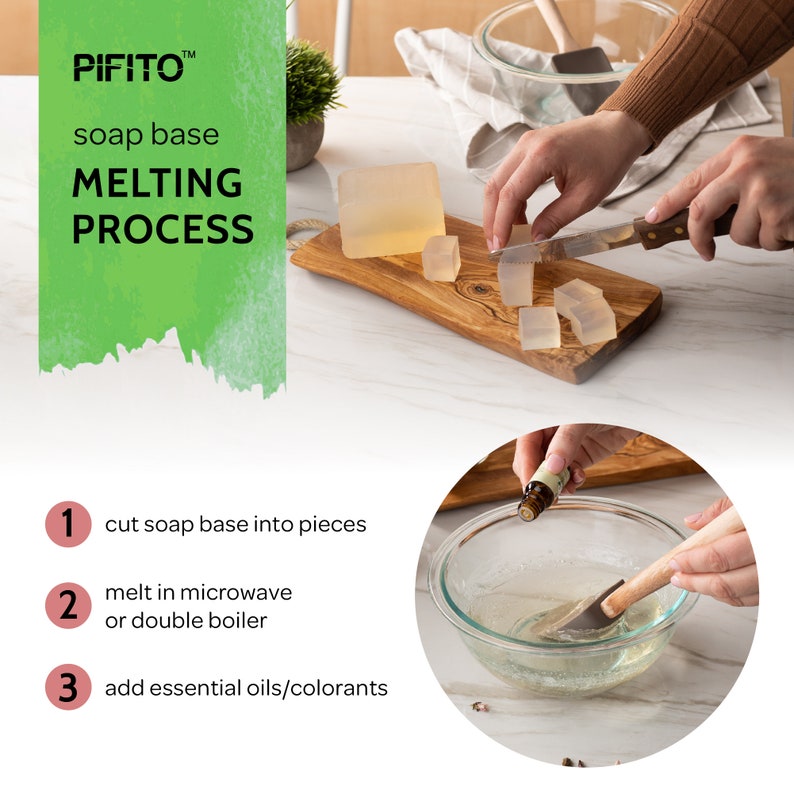 PIFITO™

soap base

MELTING PROCESS

1 cut soap base into pieces

2 melt in microwave or double boiler

3 add essential oils/colorants