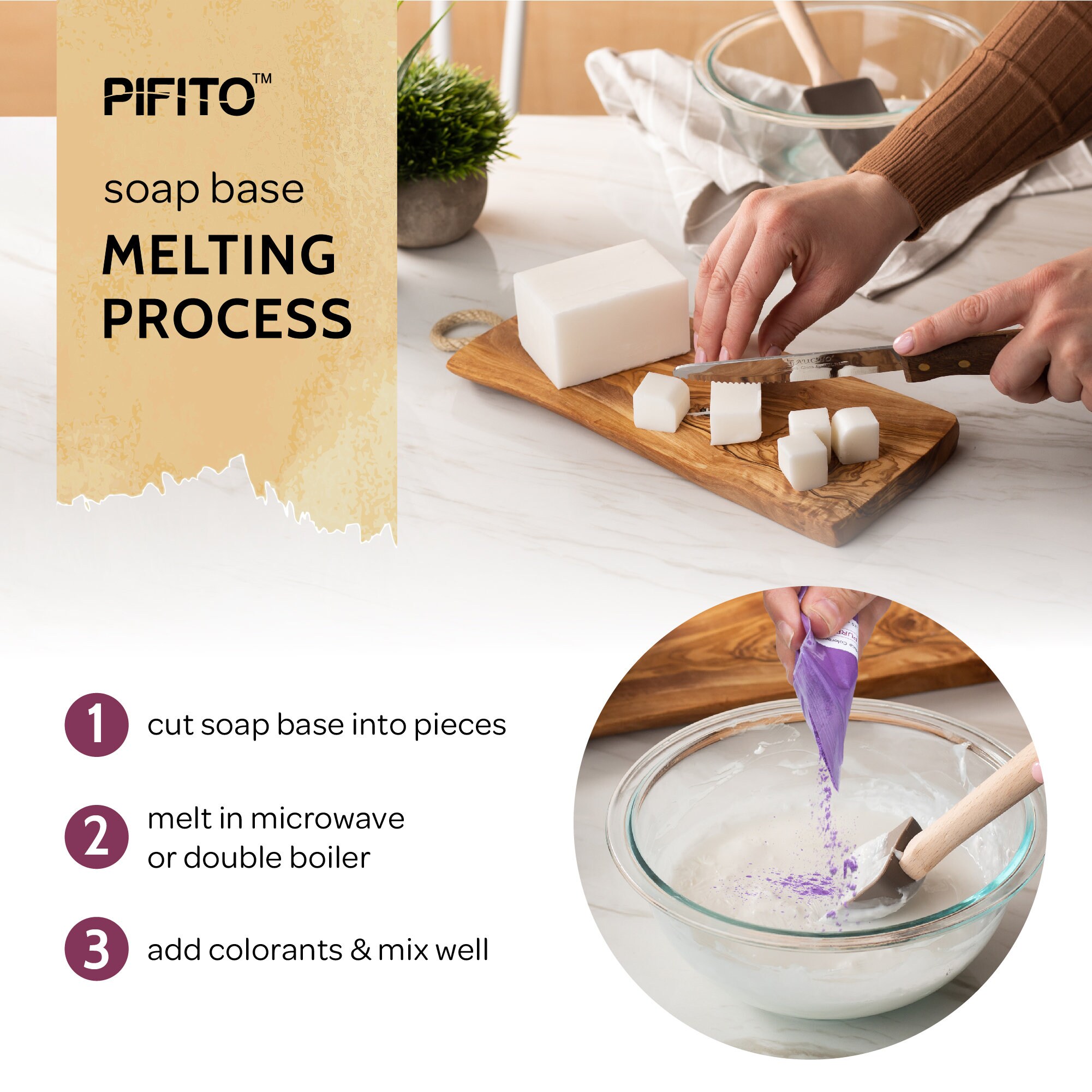 PIFITO™

soap base
MELTING PROCESS

1 cut soap base into pieces

2 melt in microwave or double boiler

3 add colorants & mix well