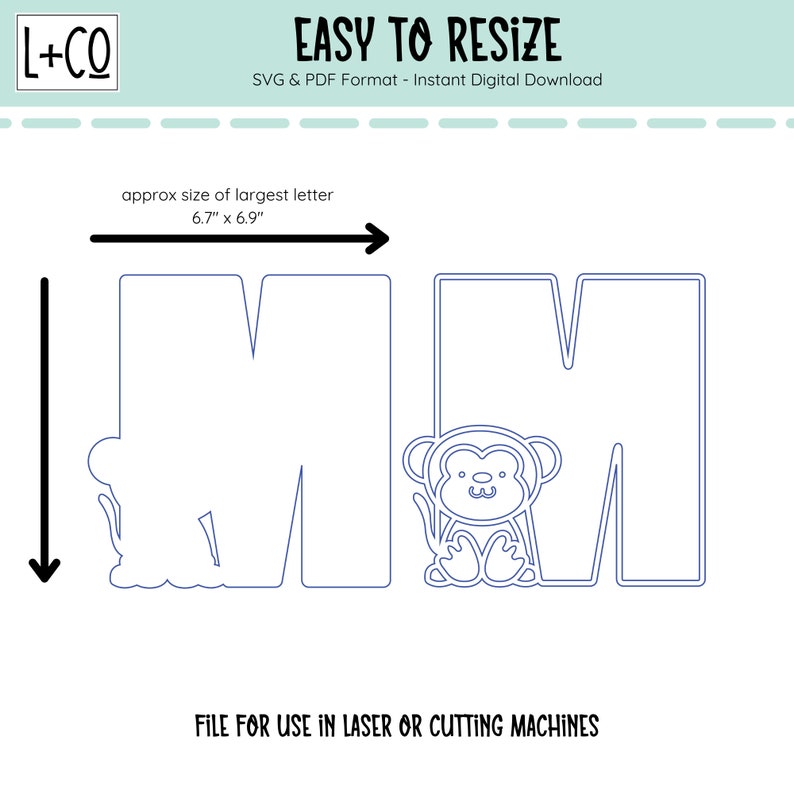 L+CO

EASY TO RESIZE

SVG & PDF Format - Instant Digital Download

approx size of largest letter
6.7" x 6.9"

FILE FOR USE IN LASER OR CUTTING MACHINES