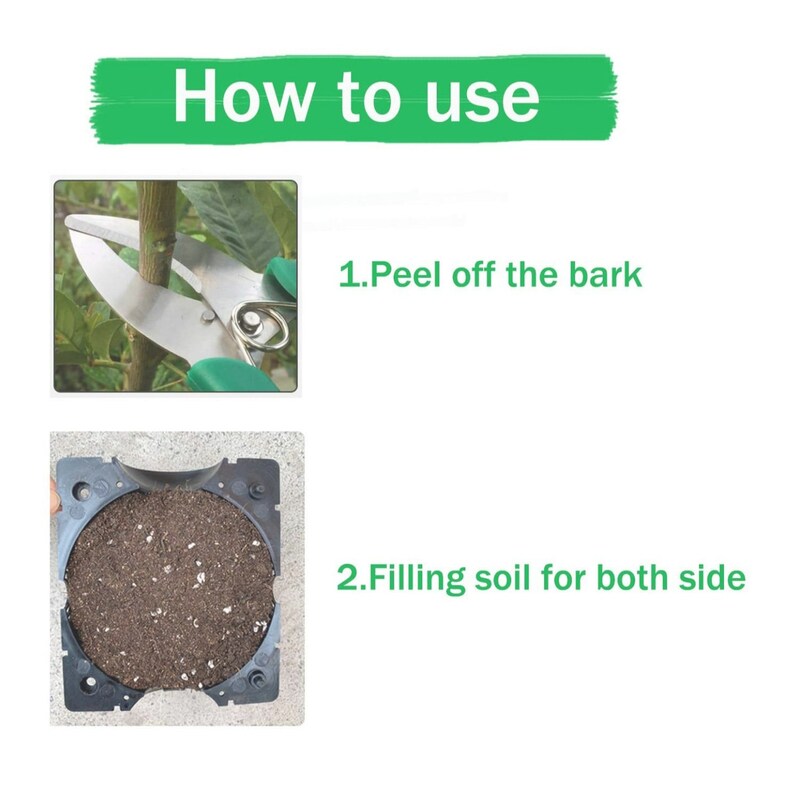 How to use

1.Peel off the bark

2.Filling soil for both side