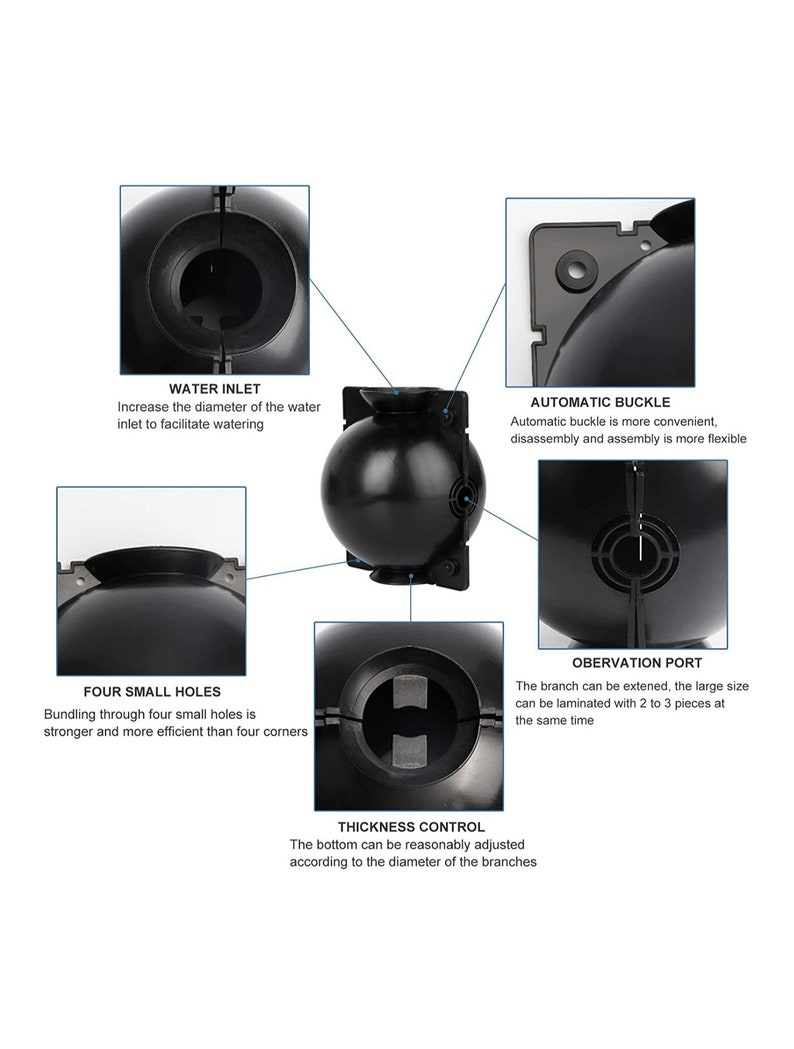 WATER INLET
Increase the diameter of the water inlet to facilitate watering

AUTOMATIC BUCKLE
Automatic buckle is more convenient, disassembly and assembly is more flexible

FOUR SMALL HOLES
Bundling through four small holes is stronger and more efficient than four corners

OBERVATION PORT
The branch can be extened, the large size can be laminated with 2 to 3 pieces at the same time

THICKNESS CONTROL
The bottom can be reasonably adjusted according to the diameter of the branches