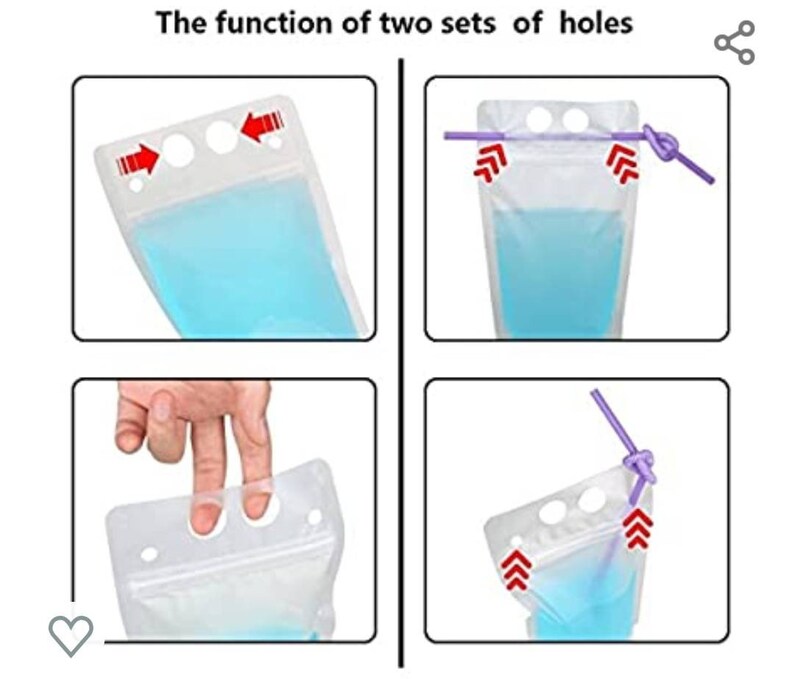 The function of two sets of holes