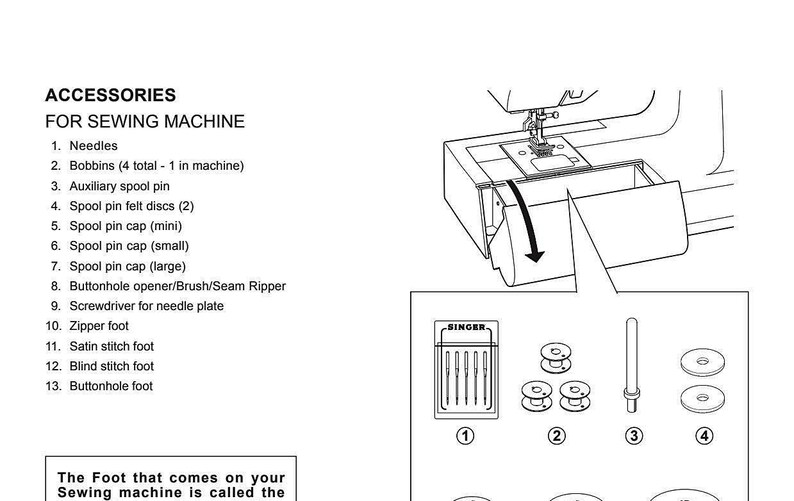 ACCESSORIES
FOR SEWING MACHINE

1. Needles
2. Bobbins (4 total - 1 in machine)
3. Auxiliary spool pin
4. Spool pin felt discs (2)
5. Spool pin cap (mini)
6. Spool pin cap (small)
7. Spool pin cap (large)
8. Buttonhole opener/Brush/Seam Ripper
9. Screwdriver for needle plate
10. Zipper foot
11. Satin stitch foot
12. Blind stitch foot
13. Buttonhole foot

The Foot that comes on your Sewing machine is called the

SINGER

①
②
③
④