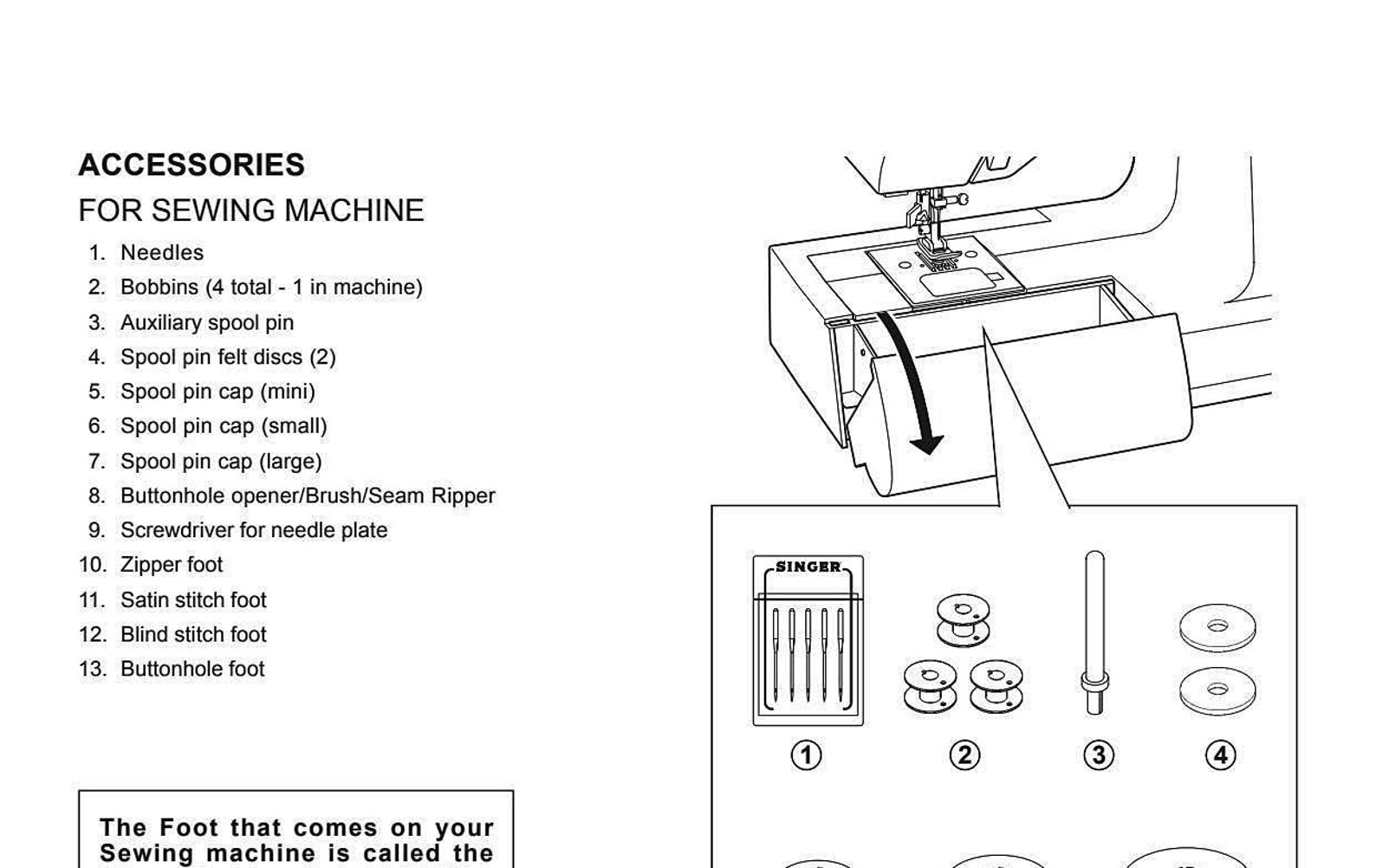 ACCESSORIES

FOR SEWING MACHINE

1. Needles
2. Bobbins (4 total - 1 in machine)
3. Auxiliary spool pin
4. Spool pin felt discs (2)
5. Spool pin cap (mini)
6. Spool pin cap (small)
7. Spool pin cap (large)
8. Buttonhole opener/Brush/Seam Ripper
9. Screwdriver for needle plate
10. Zipper foot
11. Satin stitch foot
12. Blind stitch foot
13. Buttonhole foot

The Foot that comes on your Sewing machine is called the

SINGER

①

②

③

④