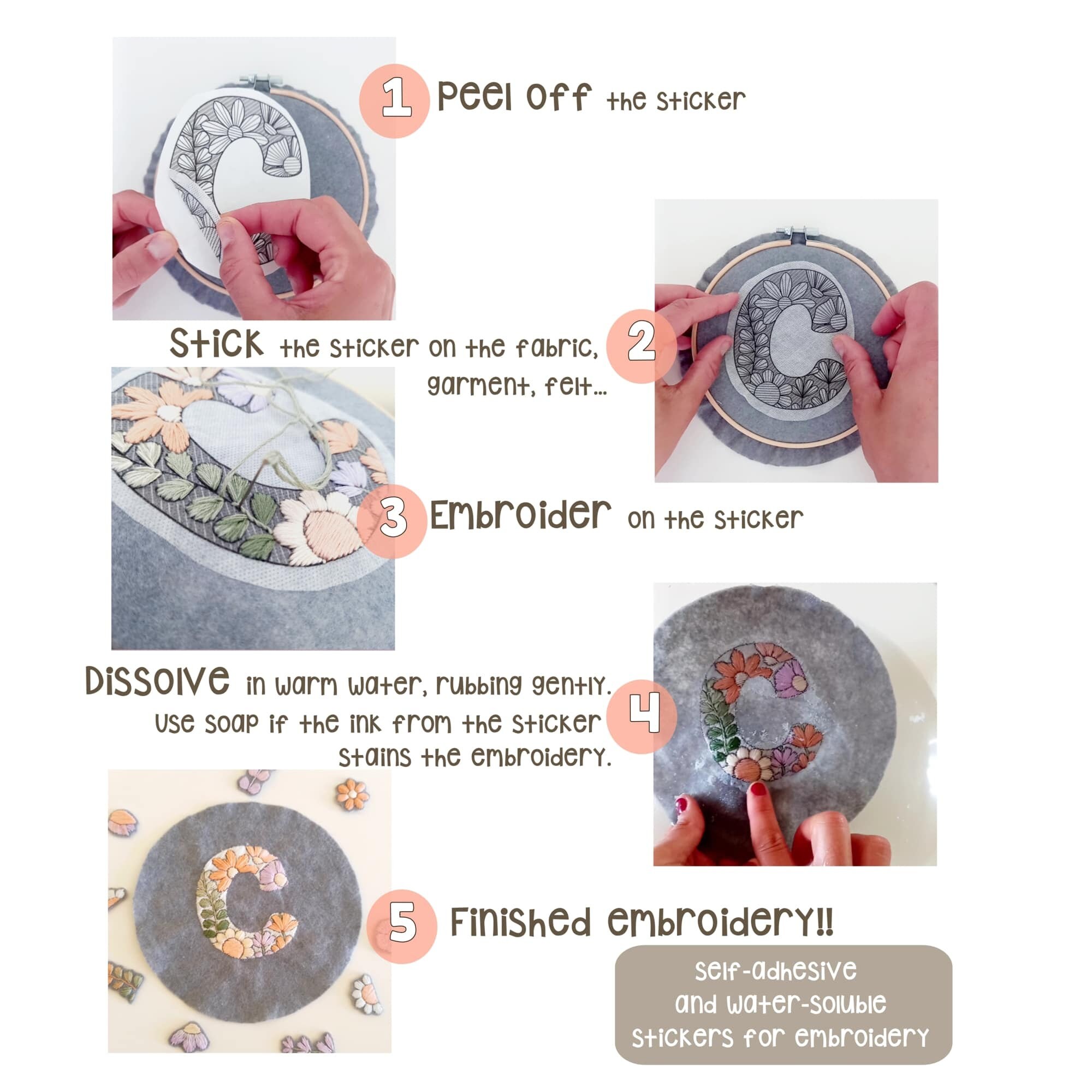 1 Peel off the sticker

Stick the sticker on the fabric, garment, felt... 2

3 Embroider on the sticker

Dissolve in warm water, rubbing gently. Use soap if the ink from the sticker stains the embroidery. 4

5 Finished embroidery!!

Self-adhesive and water-soluble stickers for embroidery