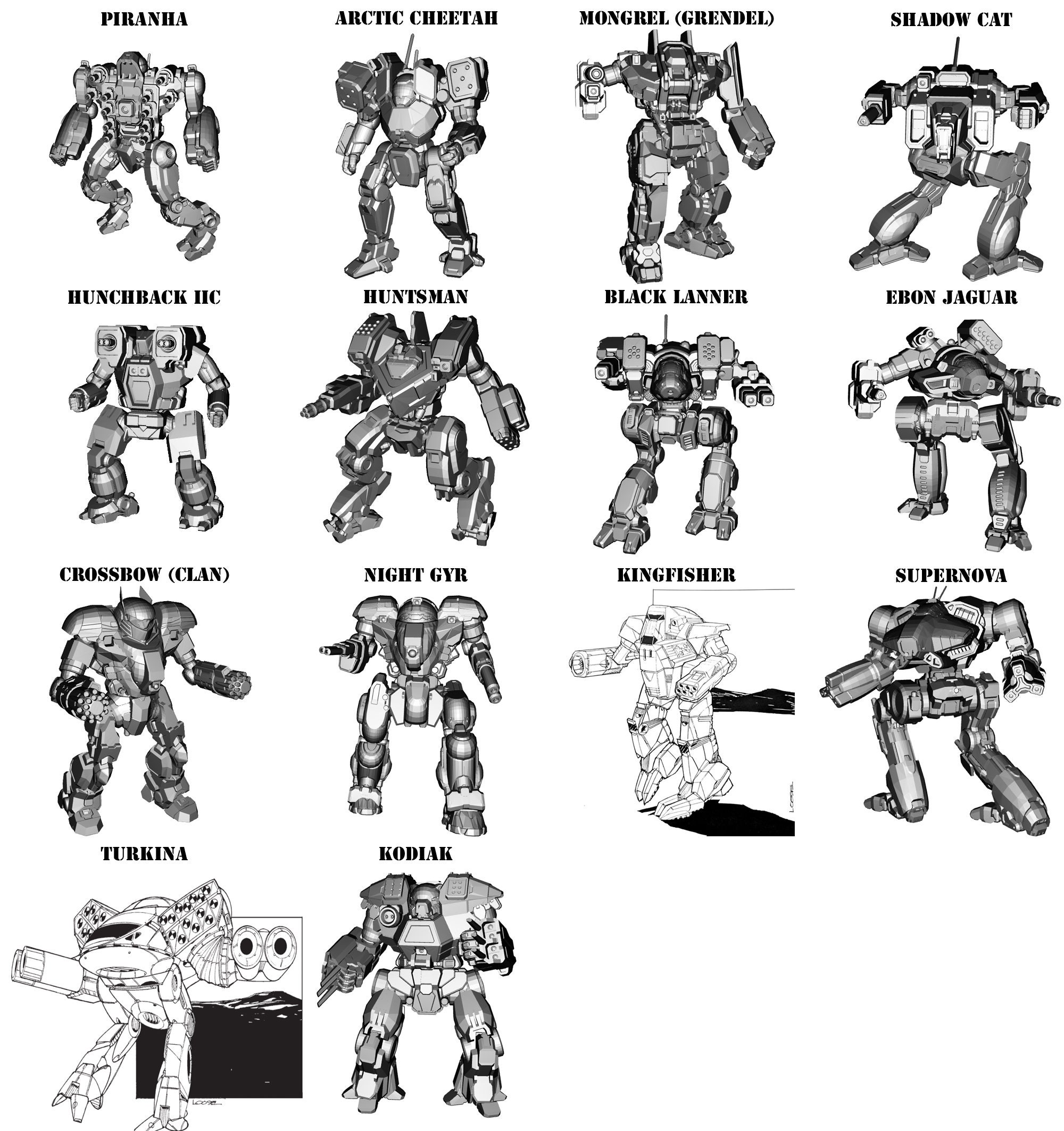 PIRANHA

ARCTIC CHEETAH

MONGREL (GRENDEL)

SHADOW CAT

HUNCHBACK IIC

HUNTSMAN

BLACK LANNER

EBON JAGUAR

CROSSBOW (CLAN)

NIGHT GYR

KINGFISHER

SUPERNOVA

TURKINA

KODIAK

LOOSE