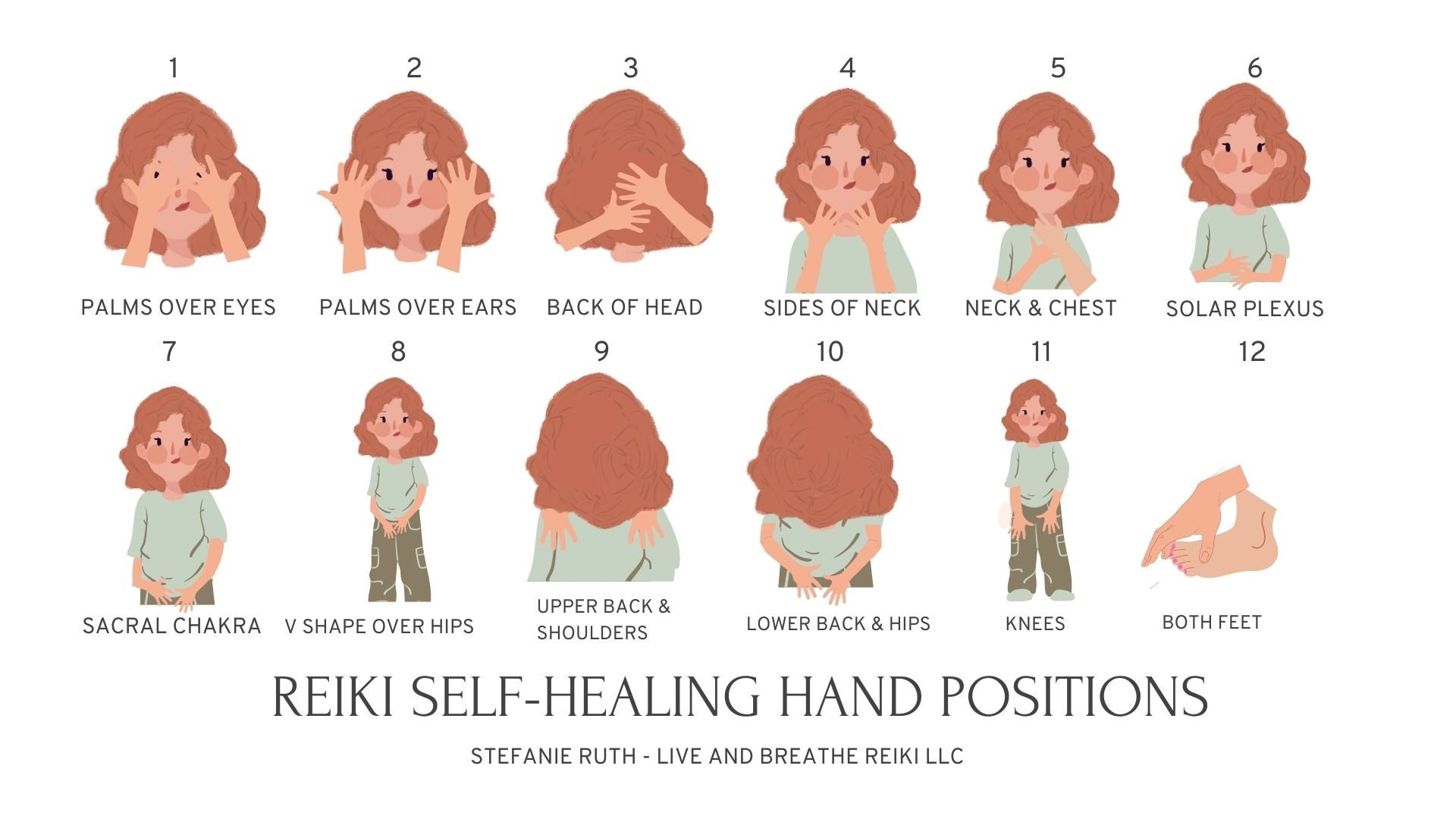 1
PALMS OVER EYES

2
PALMS OVER EARS

3
BACK OF HEAD

4
SIDES OF NECK

5
NECK & CHEST

6
SOLAR PLEXUS

7
SACRAL CHAKRA

8
V SHAPE OVER HIPS

9
UPPER BACK & SHOULDERS

10
LOWER BACK & HIPS

11
KNEES

12
BOTH FEET

REIKI SELF-HEALING HAND POSITIONS

STEFANIE RUTH - LIVE AND BREATHE REIKI LLC