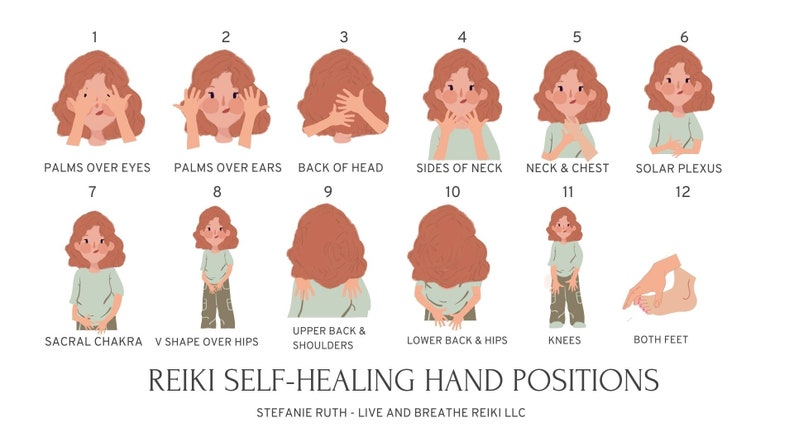 1
PALMS OVER EYES

2
PALMS OVER EARS

3
BACK OF HEAD

4
SIDES OF NECK

5
NECK & CHEST

6
SOLAR PLEXUS

7
SACRAL CHAKRA

8
V SHAPE OVER HIPS

9
UPPER BACK & SHOULDERS

10
LOWER BACK & HIPS

11
KNEES

12
BOTH FEET

REIKI SELF-HEALING HAND POSITIONS

STEFANIE RUTH - LIVE AND BREATHE REIKI LLC