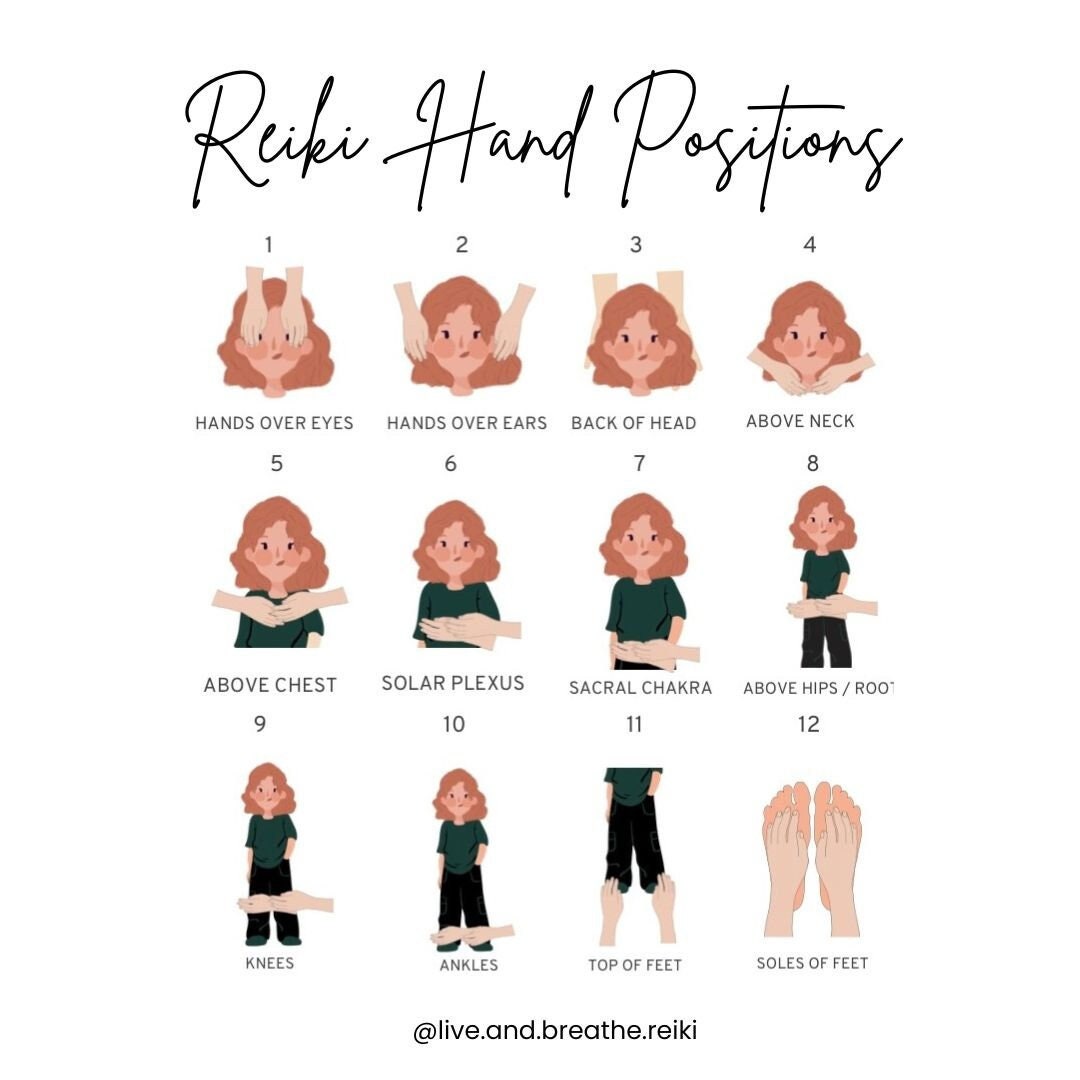 Reiki Hand Positions

1
HANDS OVER EYES

2
HANDS OVER EARS

3
BACK OF HEAD

4
ABOVE NECK

5
ABOVE CHEST

6
SOLAR PLEXUS

7
SACRAL CHAKRA

8
ABOVE HIPS / ROOT

9
KNEES

10
ANKLES

11
TOP OF FEET

12
SOLES OF FEET

@live.and.breathe.reiki