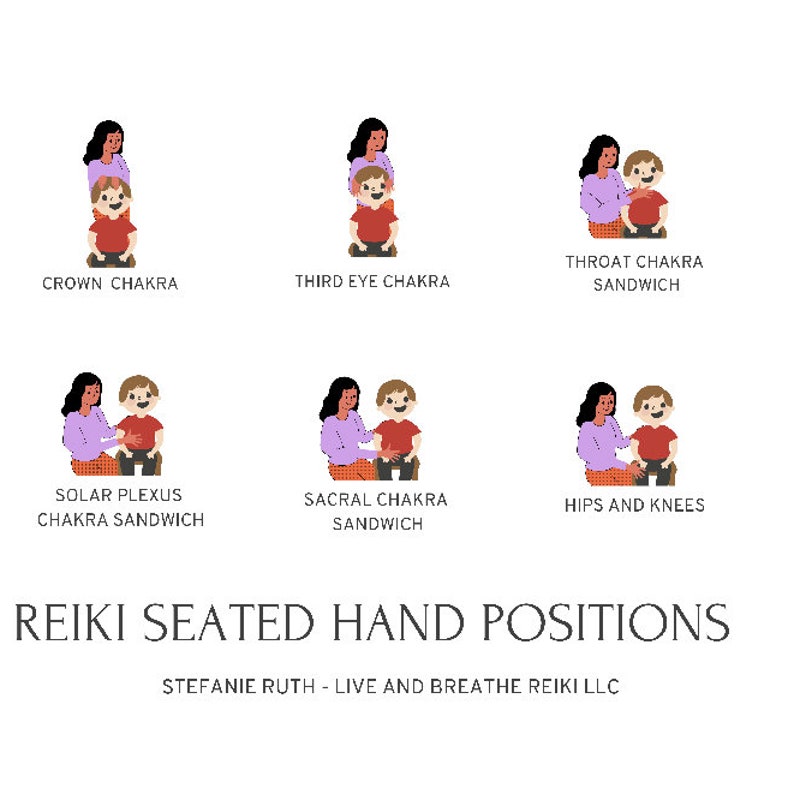 CROWN CHAKRA

THIRD EYE CHAKRA

THROAT CHAKRA SANDWICH

SOLAR PLEXUS CHAKRA SANDWICH

SACRAL CHAKRA SANDWICH

HIPS AND KNEES

REIKI SEATED HAND POSITIONS

STEFANIE RUTH - LIVE AND BREATHE REIKI LLC