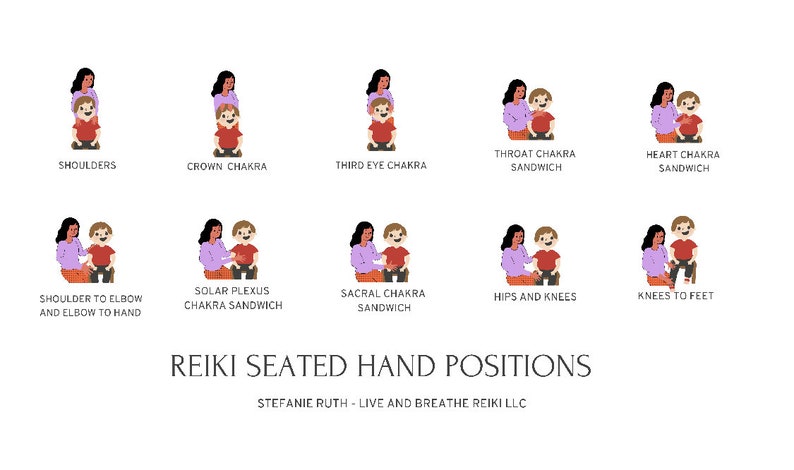 SHOULDERS

CROWN CHAKRA

THIRD EYE CHAKRA

THROAT CHAKRA SANDWICH

HEART CHAKRA SANDWICH

SHOULDER TO ELBOW AND ELBOW TO HAND

SOLAR PLEXUS CHAKRA SANDWICH

SACRAL CHAKRA SANDWICH

HIPS AND KNEES

KNEES TO FEET

REIKI SEATED HAND POSITIONS

STEFANIE RUTH - LIVE AND BREATHE REIKI LLC