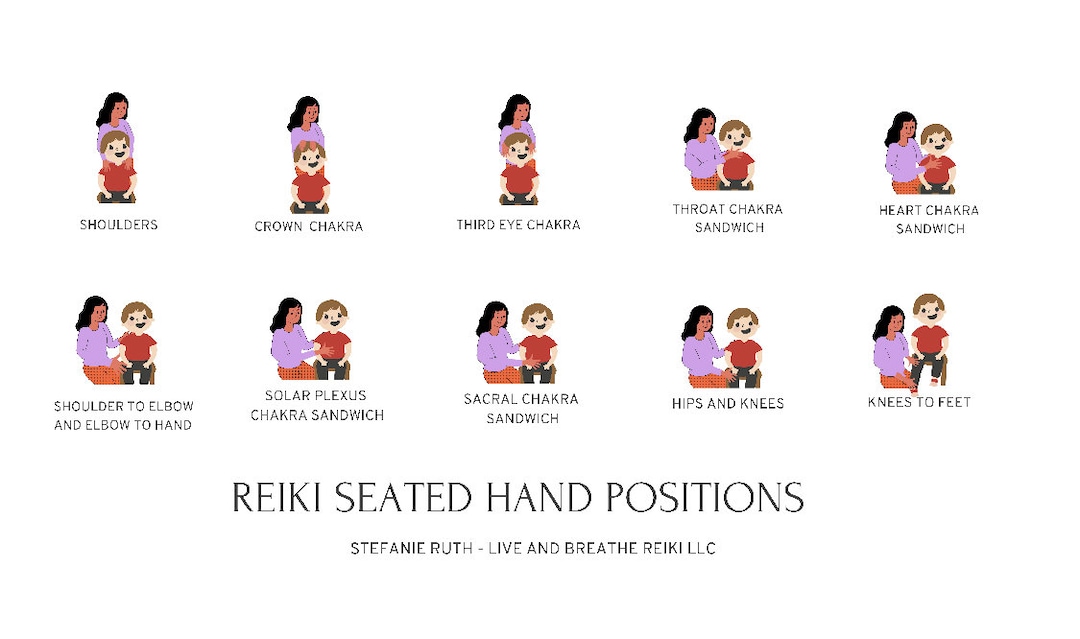 SHOULDERS

CROWN CHAKRA

THIRD EYE CHAKRA

THROAT CHAKRA SANDWICH

HEART CHAKRA SANDWICH

SHOULDER TO ELBOW AND ELBOW TO HAND

SOLAR PLEXUS CHAKRA SANDWICH

SACRAL CHAKRA SANDWICH

HIPS AND KNEES

KNEES TO FEET

REIKI SEATED HAND POSITIONS

STEFANIE RUTH - LIVE AND BREATHE REIKI LLC