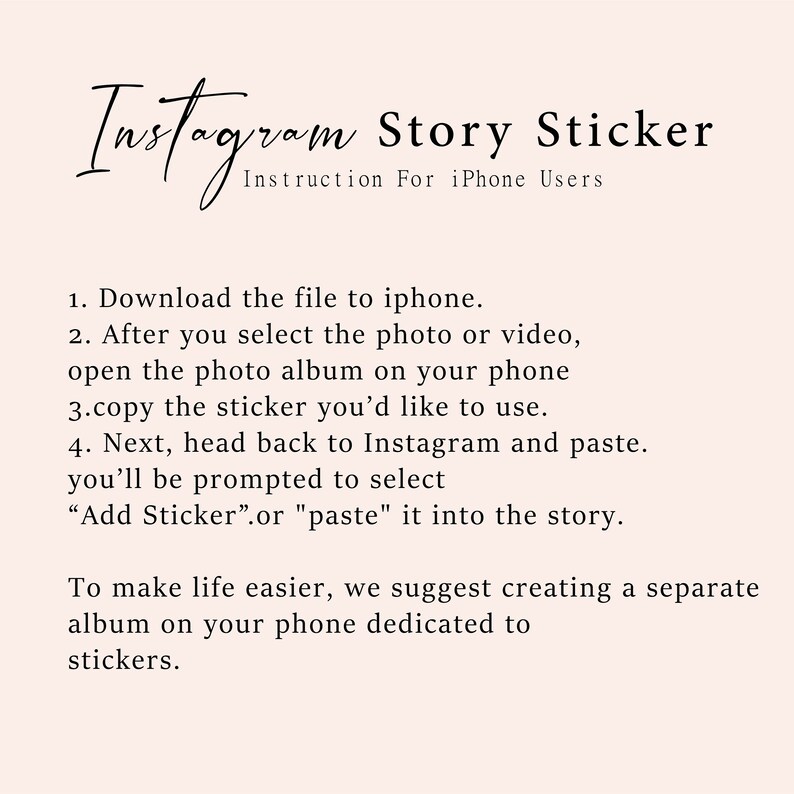 Instagram Story Sticker
Instruction For iPhone Users

1. Download the file to iphone.
2. After you select the photo or video, open the photo album on your phone
3.copy the sticker you'd like to use.
4. Next, head back to Instagram and paste. you'll be prompted to select "Add Sticker".or "paste" it into the story.

To make life easier, we suggest creating a separate album on your phone dedicated to stickers.