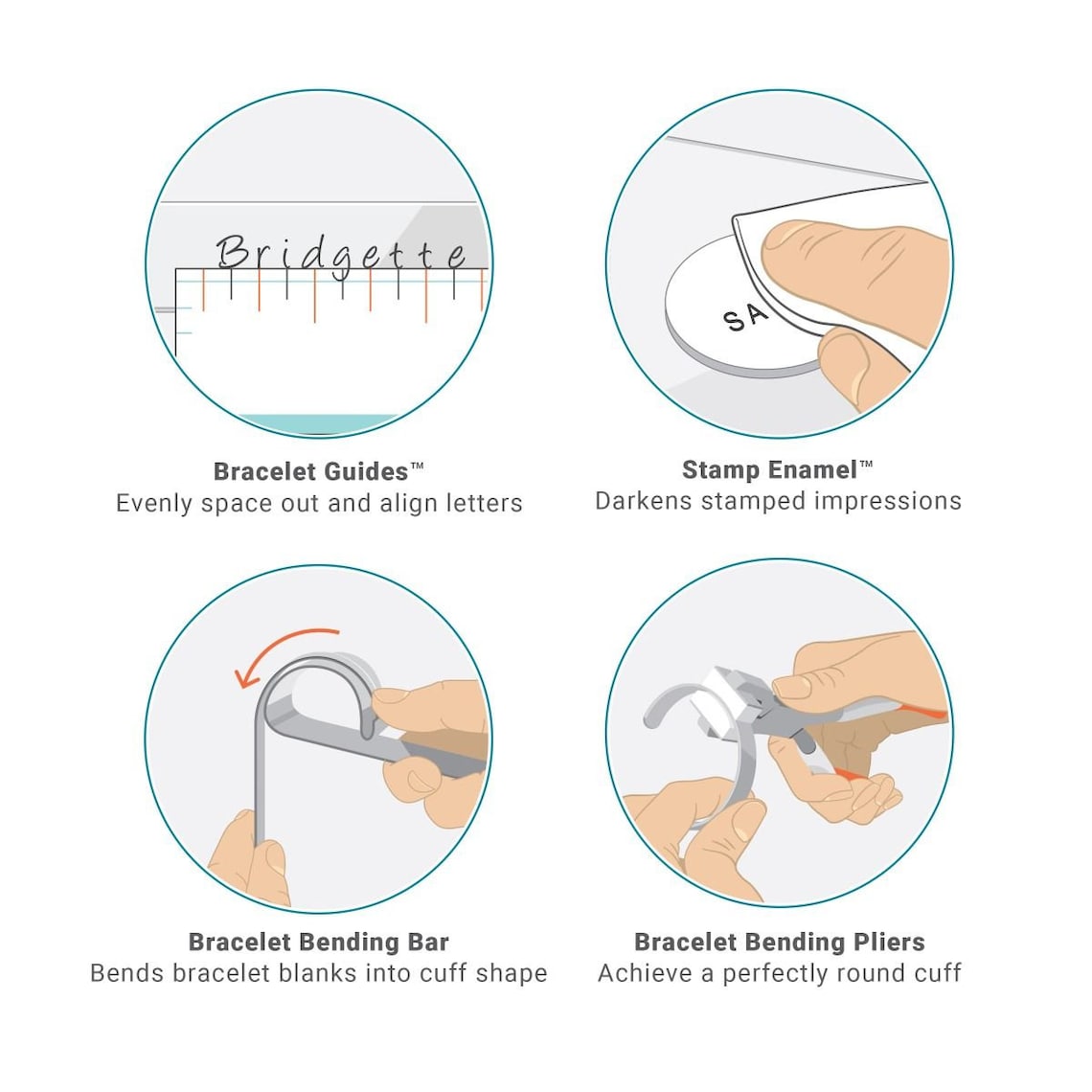 Bridgette

Bracelet Guides™
Evenly space out and align letters

SA

Stamp Enamel™
Darkens stamped impressions

Bracelet Bending Bar
Bends bracelet blanks into cuff shape

Bracelet Bending Pliers
Achieve a perfectly round cuff