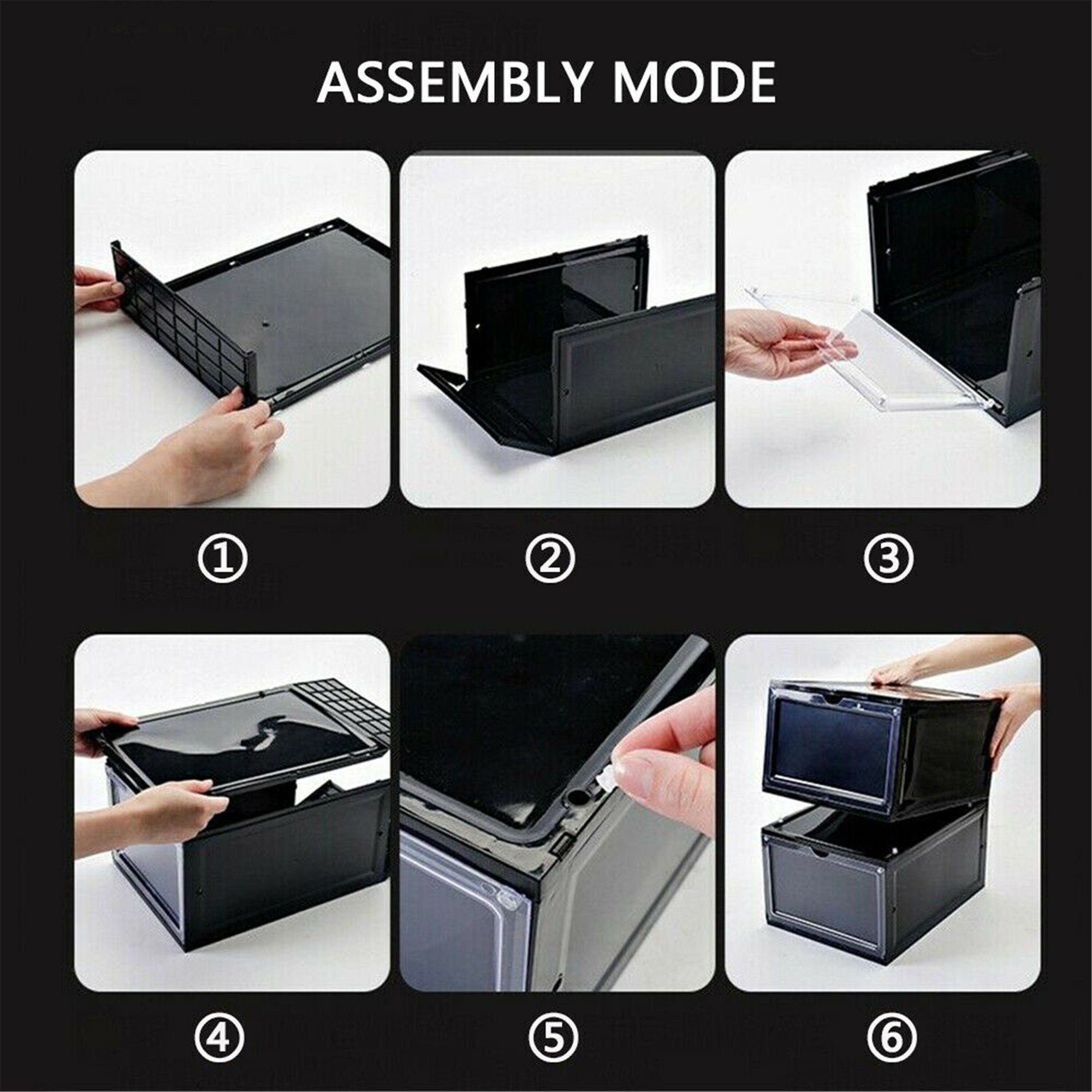 ASSEMBLY MODE

①

②

③

④

⑤

⑥