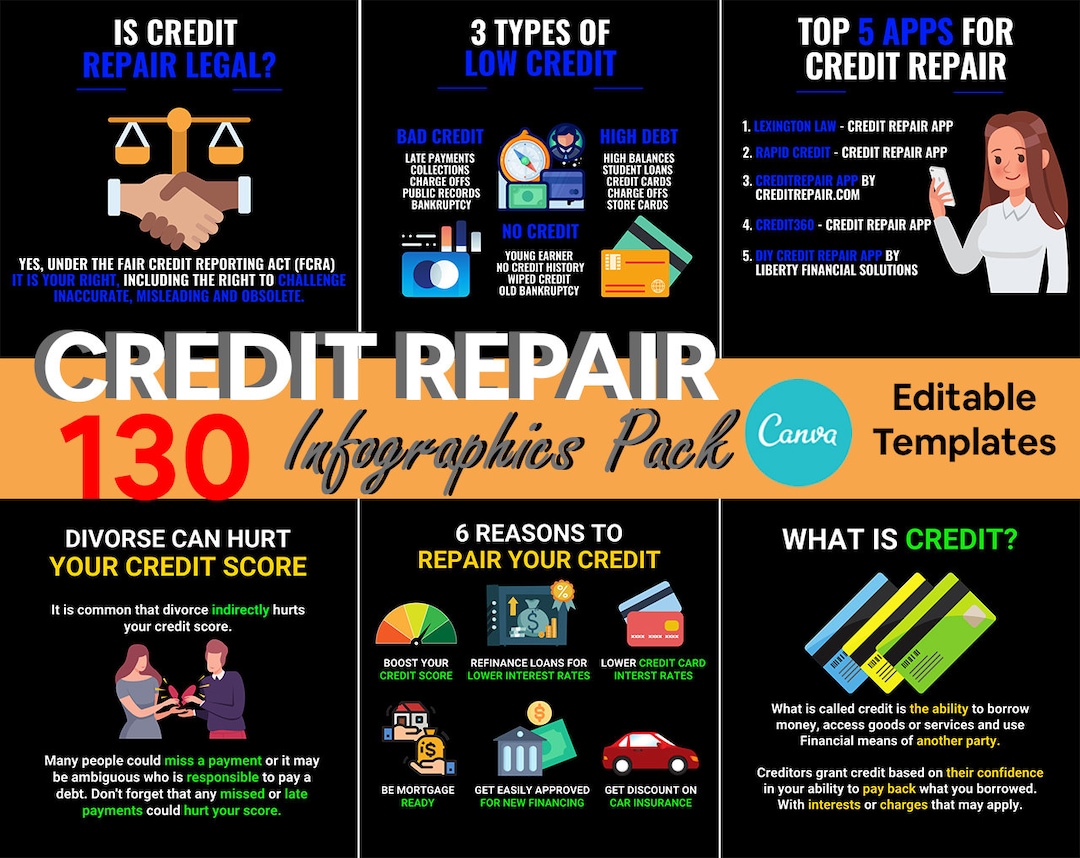 IS CREDIT
REPAIR LEGAL?

YES, UNDER THE FAIR CREDIT REPORTING ACT (FCRA) IT IS YOUR RIGHT, INCLUDING THE RIGHT TO CHALLENGE INACCURATE, MISLEADING AND OBSOLETE.

3 TYPES OF
LOW CREDIT

BAD CREDIT
LATE PAYMENTS
COLLECTIONS
CHARGE OFFS
PUBLIC RECORDS
BANKRUPTCY

HIGH DEBT
HIGH BALANCES
STUDENT LOANS
CREDIT CARDS
CHARGE OFFS
STORE CARDS

NO CREDIT
YOUNG EARNER
NO CREDIT HISTORY
WIPED CREDIT
OLD BANKRUPTCY

TOP 5 APPS FOR
CREDIT REPAIR

1. LEXINGTON LAW - CREDIT REPAIR APP
2. RAPID CREDIT - CREDIT REPAIR APP
3. CREDITREPAIR APP BY CREDITREPAIR.COM
4. CREDIT360 - CREDIT REPAIR APP
5. DIY CREDIT REPAIR APP BY LIBERTY FINANCIAL SOLUTIONS

CREDIT REPAIR
130 Infographics Pack
Canva
Editable Templates

DIVORSE CAN HURT
YOUR CREDIT SCORE

It is common that divorce indirectly hurts your credit score.

Many people could miss a payment or it may be ambiguous who is responsible to pay a debt. Don't forget that any missed or late payments could hurt your score.

6 REASONS TO
REPAIR YOUR CREDIT

BOOST YOUR CREDIT SCORE
REFINANCE LOANS FOR LOWER INTEREST RATES
LOWER CREDIT CARD INTERST RATES
BE MORTGAGE READY
GET EASILY APPROVED FOR NEW FINANCING
GET DISCOUNT ON CAR INSURANCE

WHAT IS CREDIT?

What is called credit is the ability to borrow money, access goods or services and use Financial means of another party.

Creditors grant credit based on their confidence in your ability to pay back what you borrowed. With interests or charges that may apply.