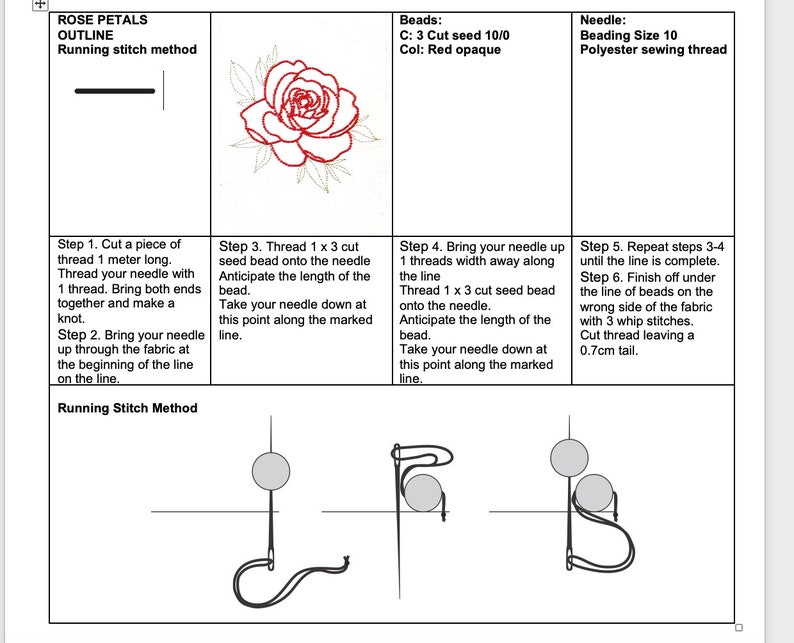 | ROSE PETALS OUTLINE Running stitch method | | Beads: C: 3 Cut seed 10/0 Col: Red opaque | Needle: Beading Size 10 Polyester sewing thread |
|---|---|---|---|
| Step 1. Cut a piece of thread 1 meter long. Thread your needle with 1 thread. Bring both ends together and make a knot. Step 2. Bring your needle up through the fabric at the beginning of the line on the line. | Step 3. Thread 1 x 3 cut seed bead onto the needle Anticipate the length of the bead. Take your needle down at this point along the marked line. | Step 4. Bring your needle up 1 threads width away along the line Thread 1 x 3 cut seed bead onto the needle. Anticipate the length of the bead. Take your needle down at this point along the marked line. | Step 5. Repeat steps 3-4 until the line is complete. Step 6. Finish off under the line of beads on the wrong side of the fabric with 3 whip stitches. Cut thread leaving a 0.7cm tail. |

Running Stitch Method