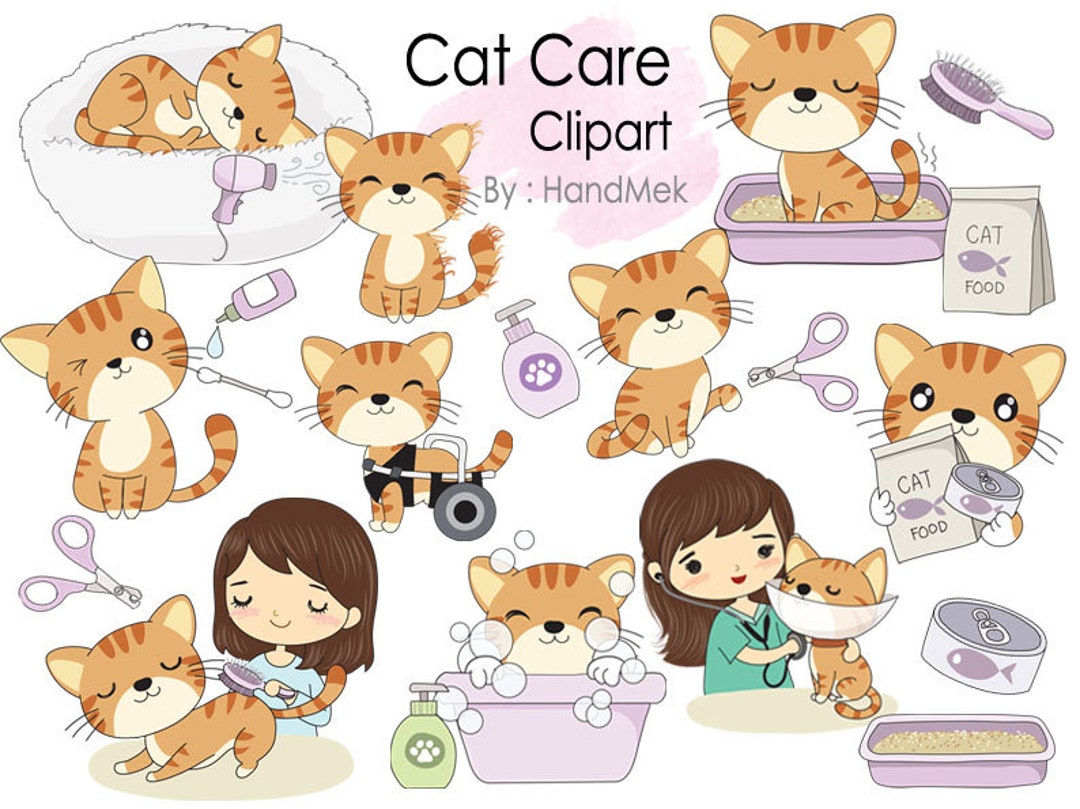 Cat Care
Clipart
By : HandMek

CAT
FOOD

CAT
FOOD