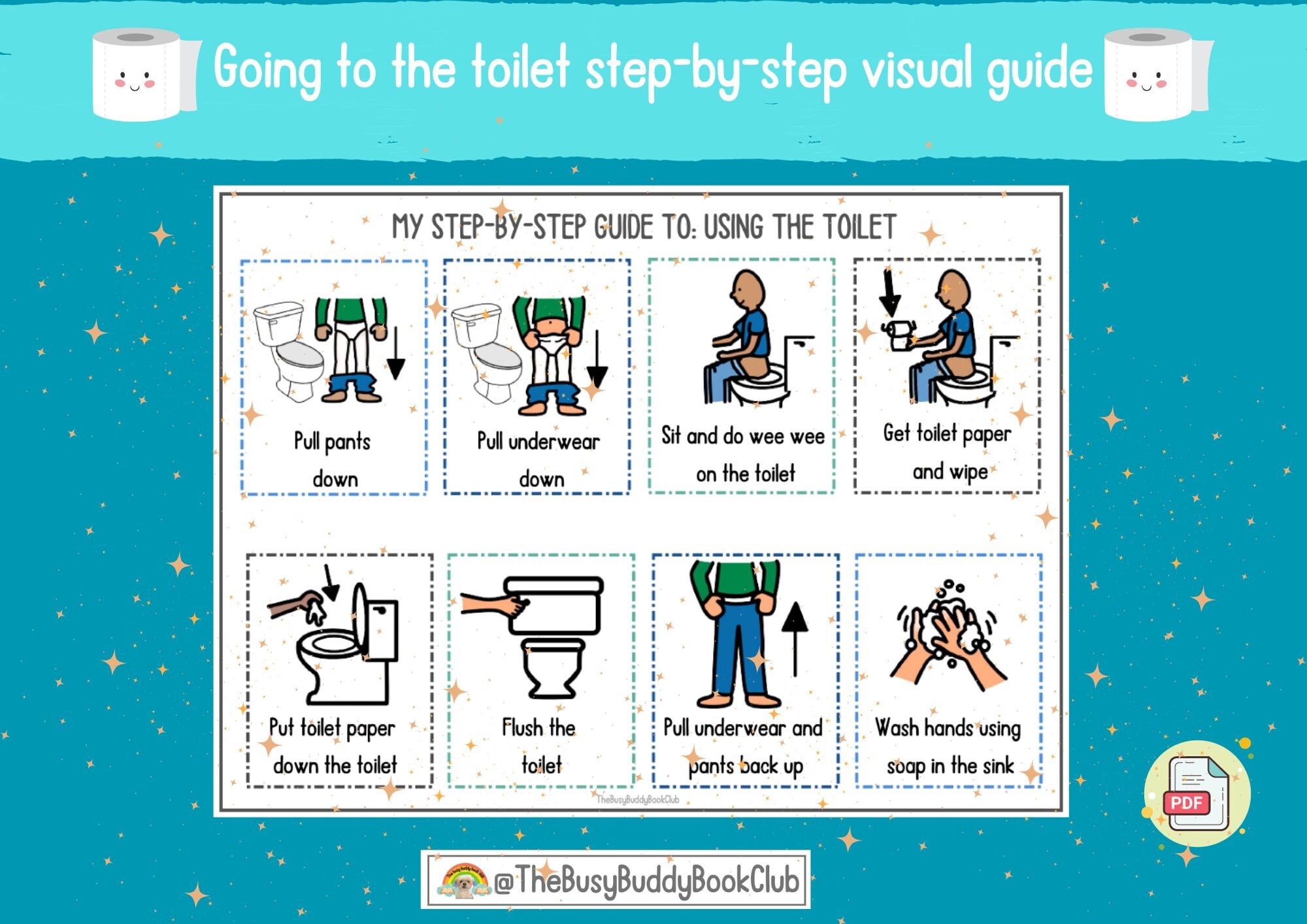 Going to the toilet step-by-step visual guide

MY STEP-BY-STEP GUIDE TO: USING THE TOILET

Pull pants down

Pull underwear down

Sit and do wee wee on the toilet

Get toilet paper and wipe

Put toilet paper down the toilet

Flush the toilet

Pull underwear and pants back up

Wash hands using soap in the sink

TheBusyBuddyBookClub

PDF

@TheBusyBuddyBookClub